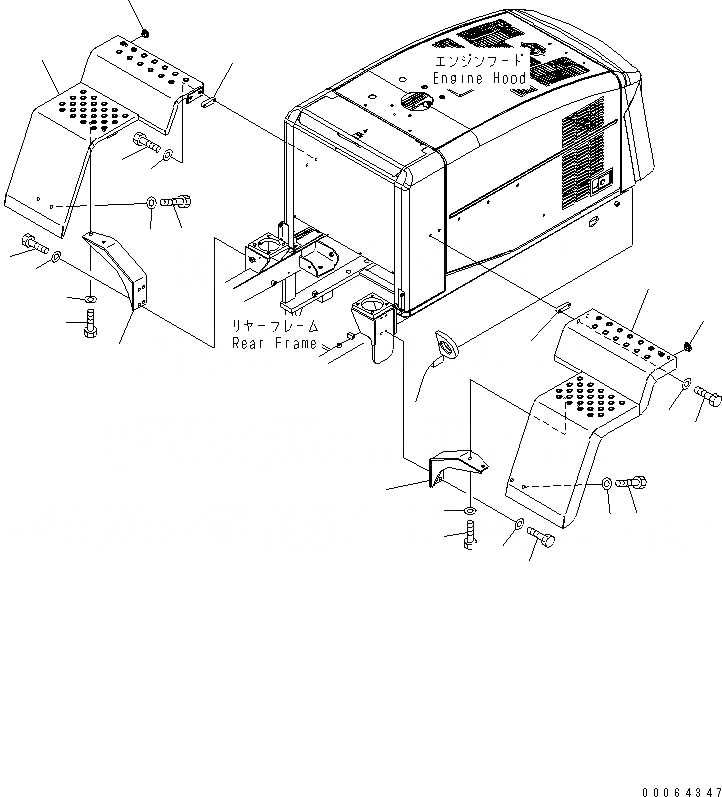 エンジンフード
Engine Hood

リヤーフレーム
Rear Frame

00064347