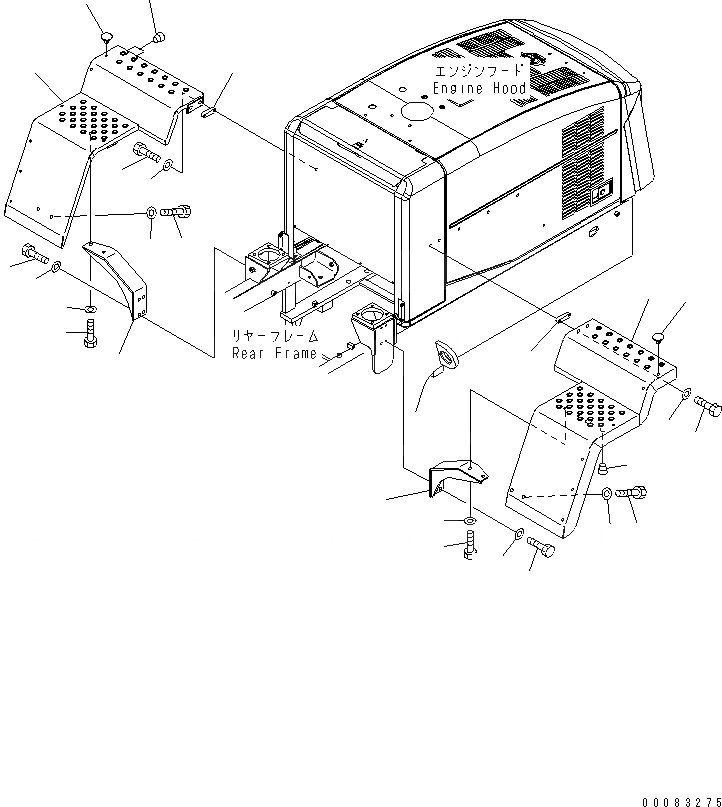 エンジンフード
Engine Hood

リヤーフレーム
Rear Frame

00083275