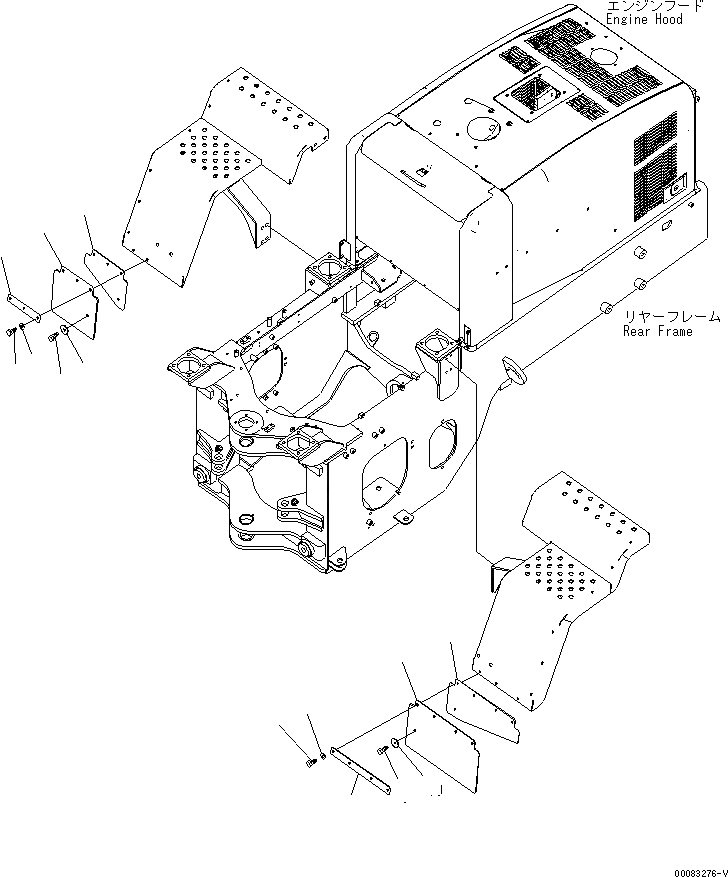 エンジンフード
Engine Hood

リヤーフレーム
Rear Frame

00083276-V