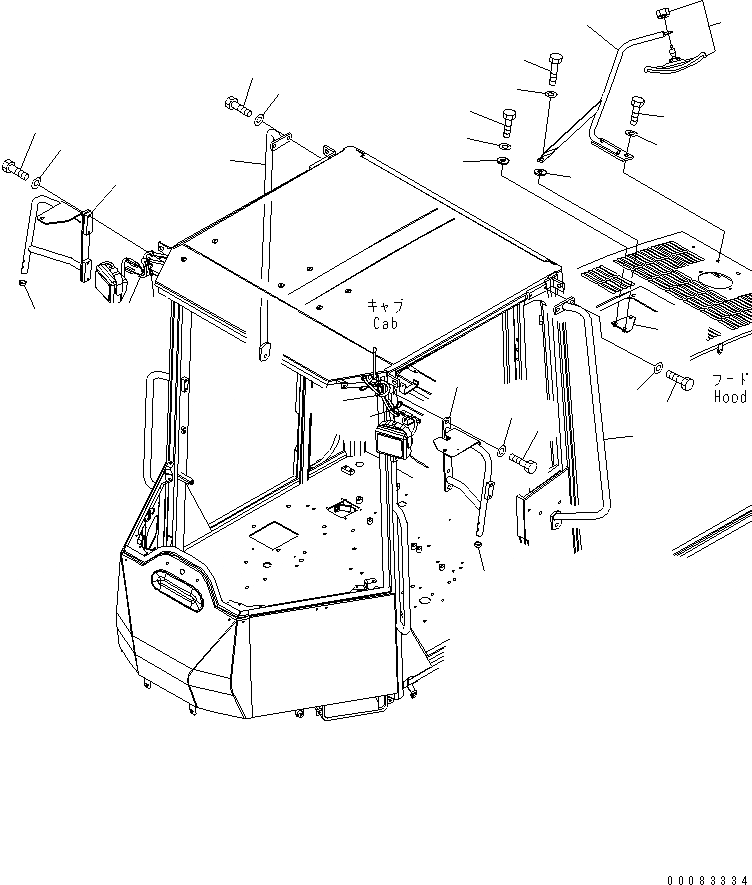 キャブ
Cab

フード
Hood

00083334