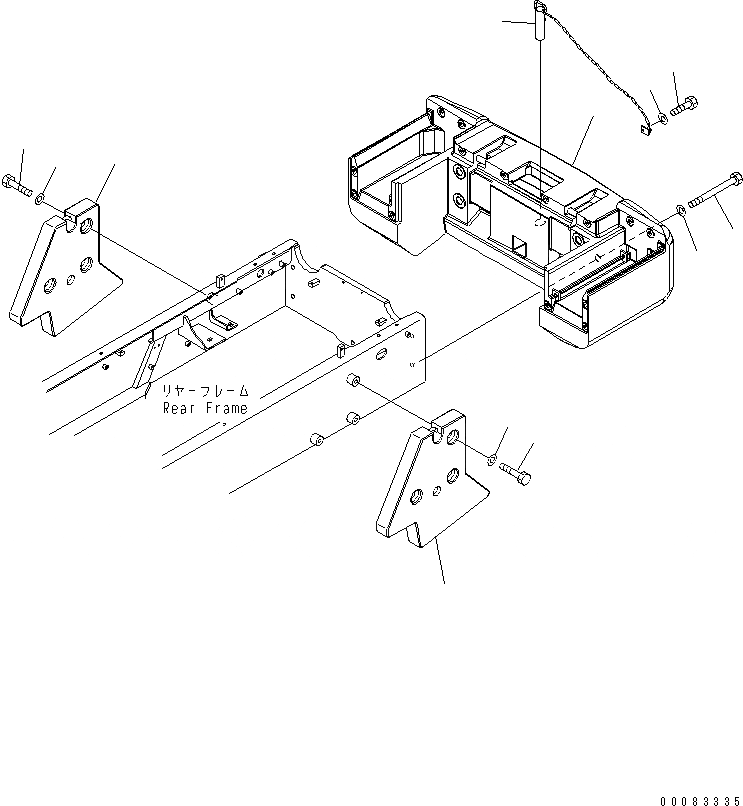 リヤーフレーム
Rear Frame

00083335