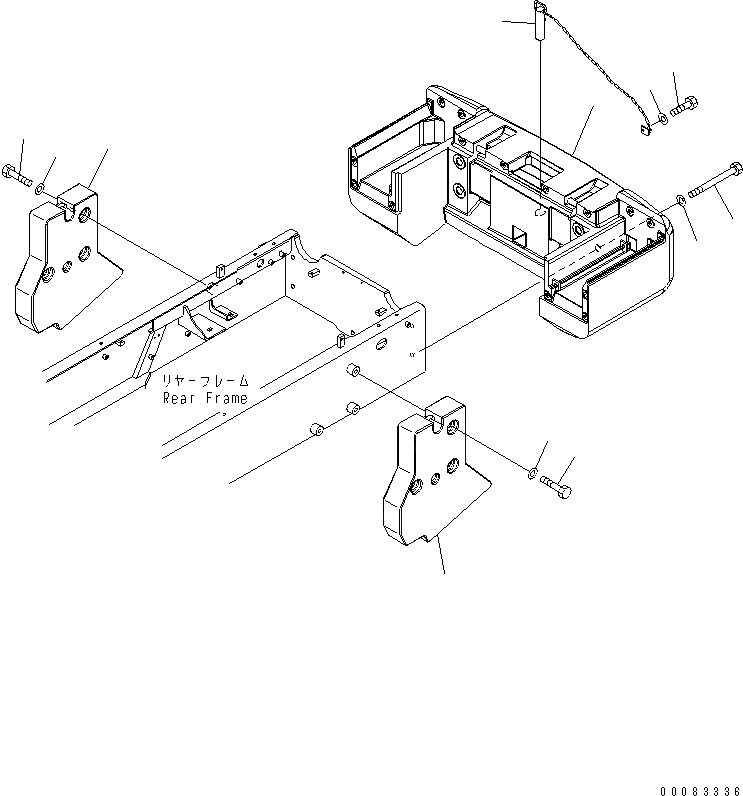 リヤーフレーム
Rear Frame

00083336