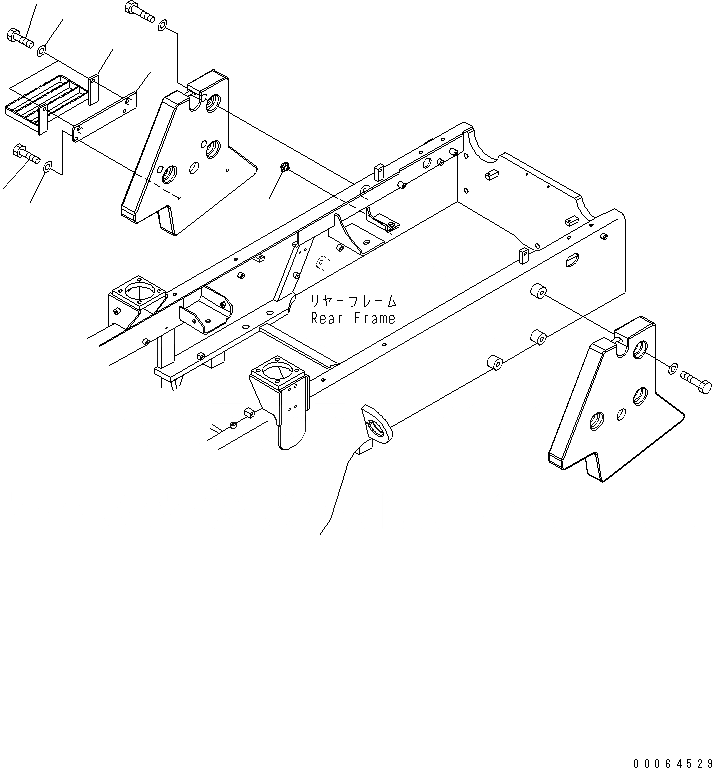 リヤーフレーム
Rear Frame

00064529