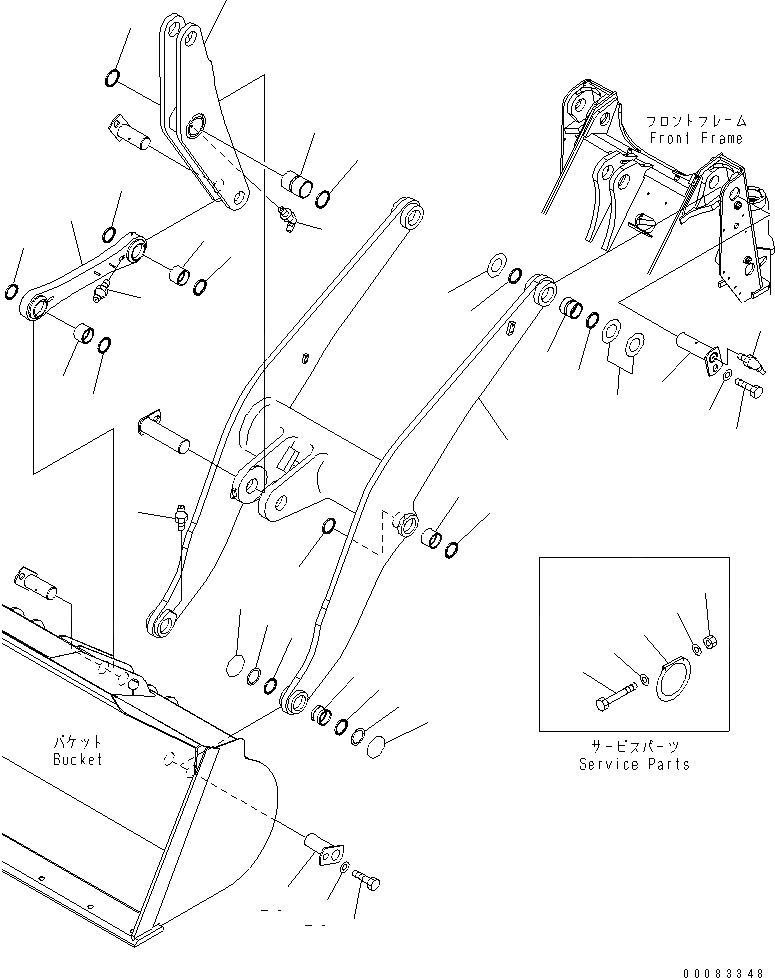 フロントフレーム
Front Frame

バケット
Bucket

サービスパーツ
Service Parts

00083348