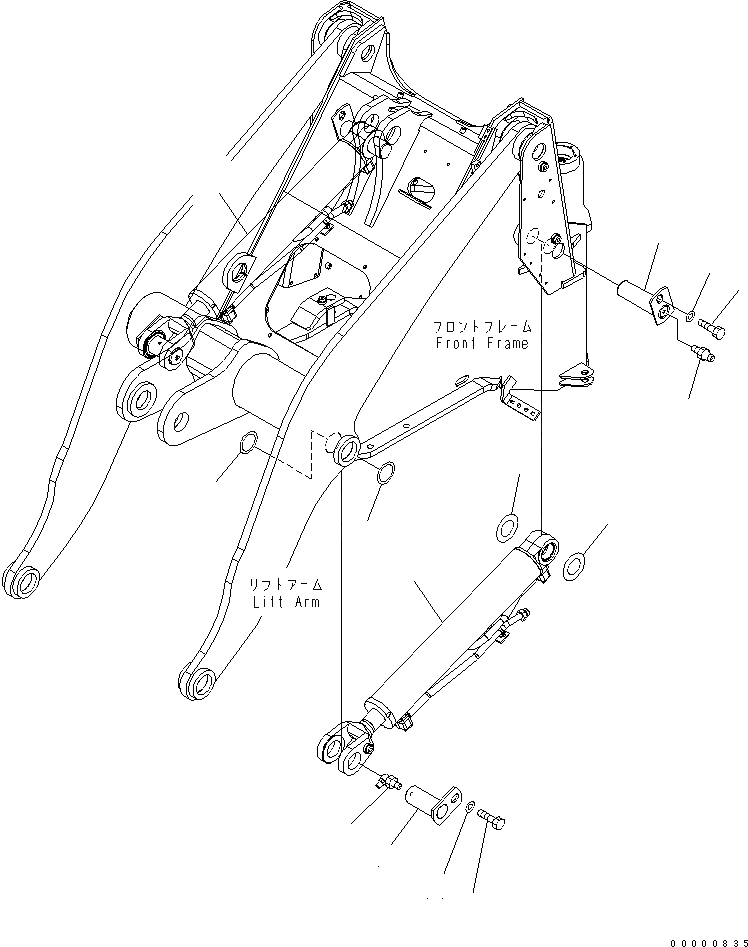 フロントフレーム
Front Frame

リフトアーム
Lift Arm

00000835