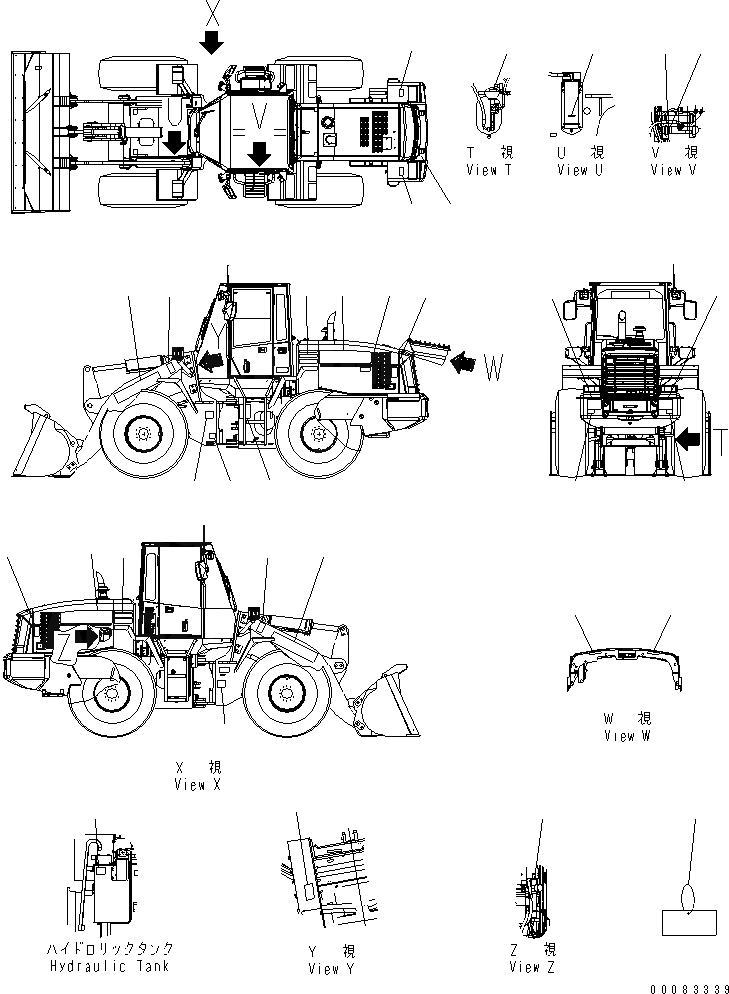 X

V

T 視
View T

U 視
View U

V 視
View V

W

T

X 視
View X

W 視
View W

ハイドロリックタンク
Hydraulic Tank

Y 視
View Y

Z 視
View Z

00083339