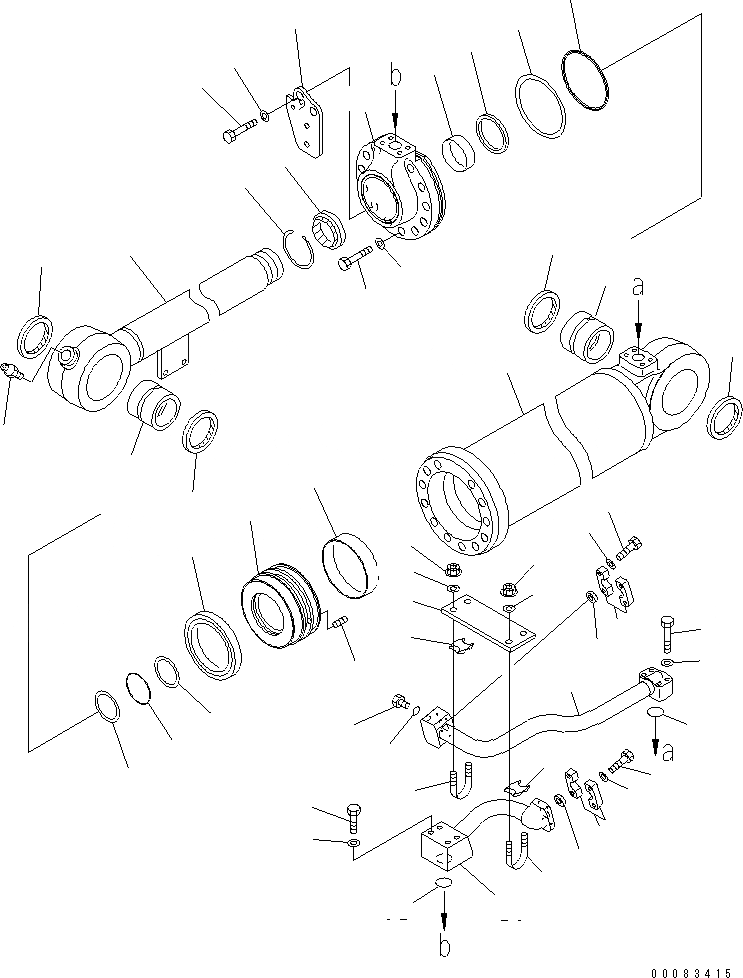 b
a
a
b
00083415