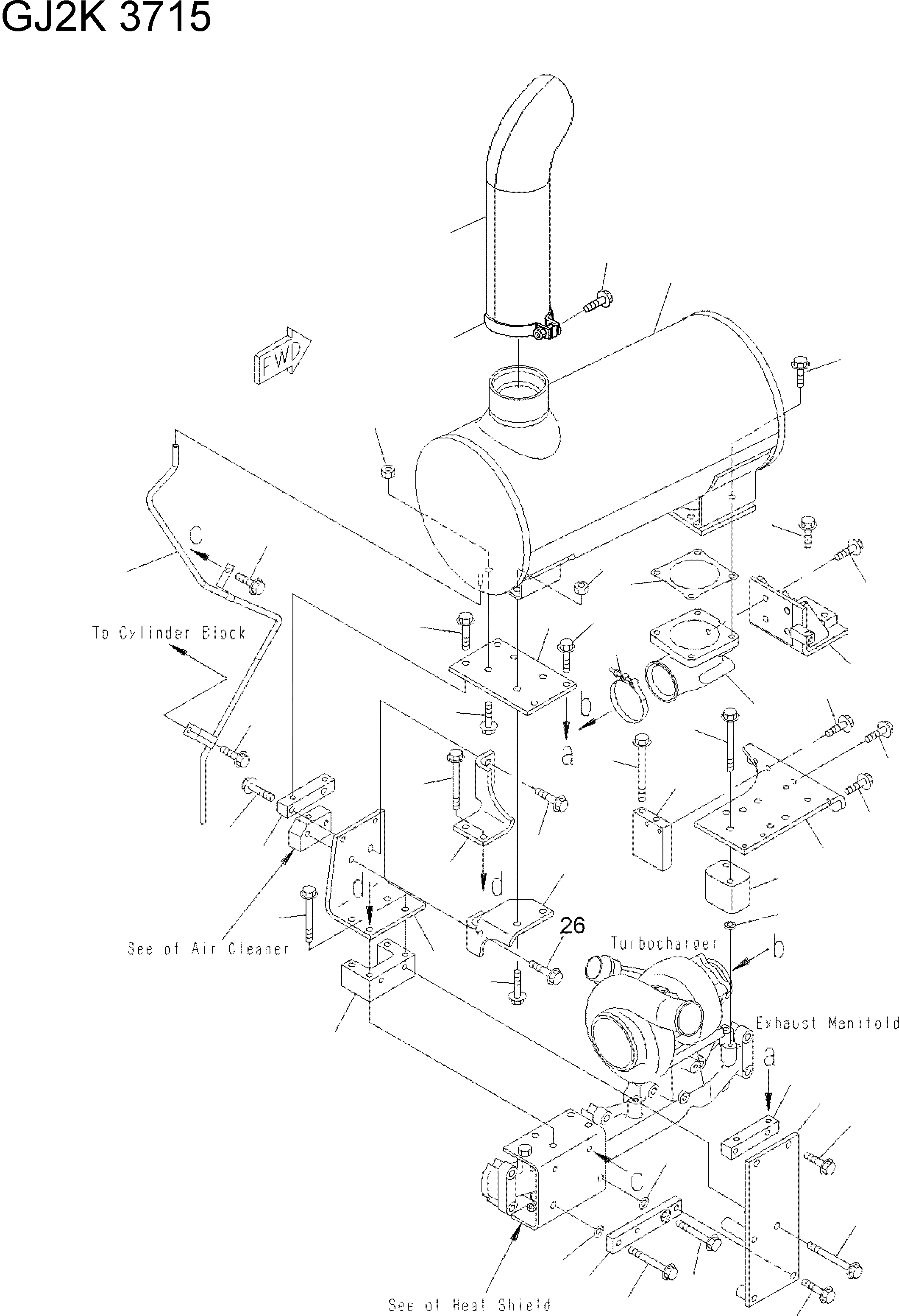 GJ2K 3715

FWD

C

To Cylinder Block

b

a

d

d

26

See of Air Cleaner

Turbocharger

b

Exhaust Manifold

a

C

See of Heat Shield