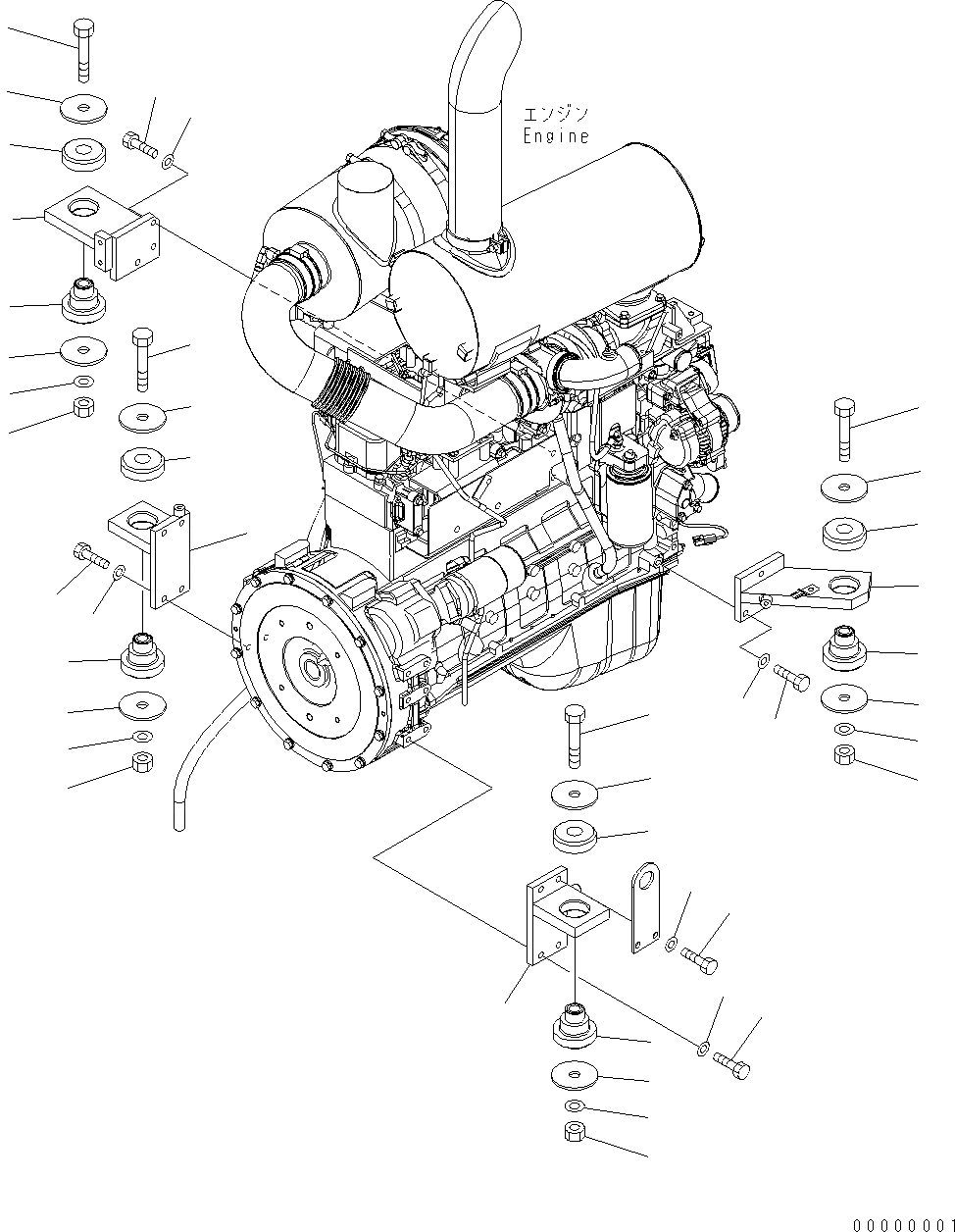 エンジン
Engine

00000001