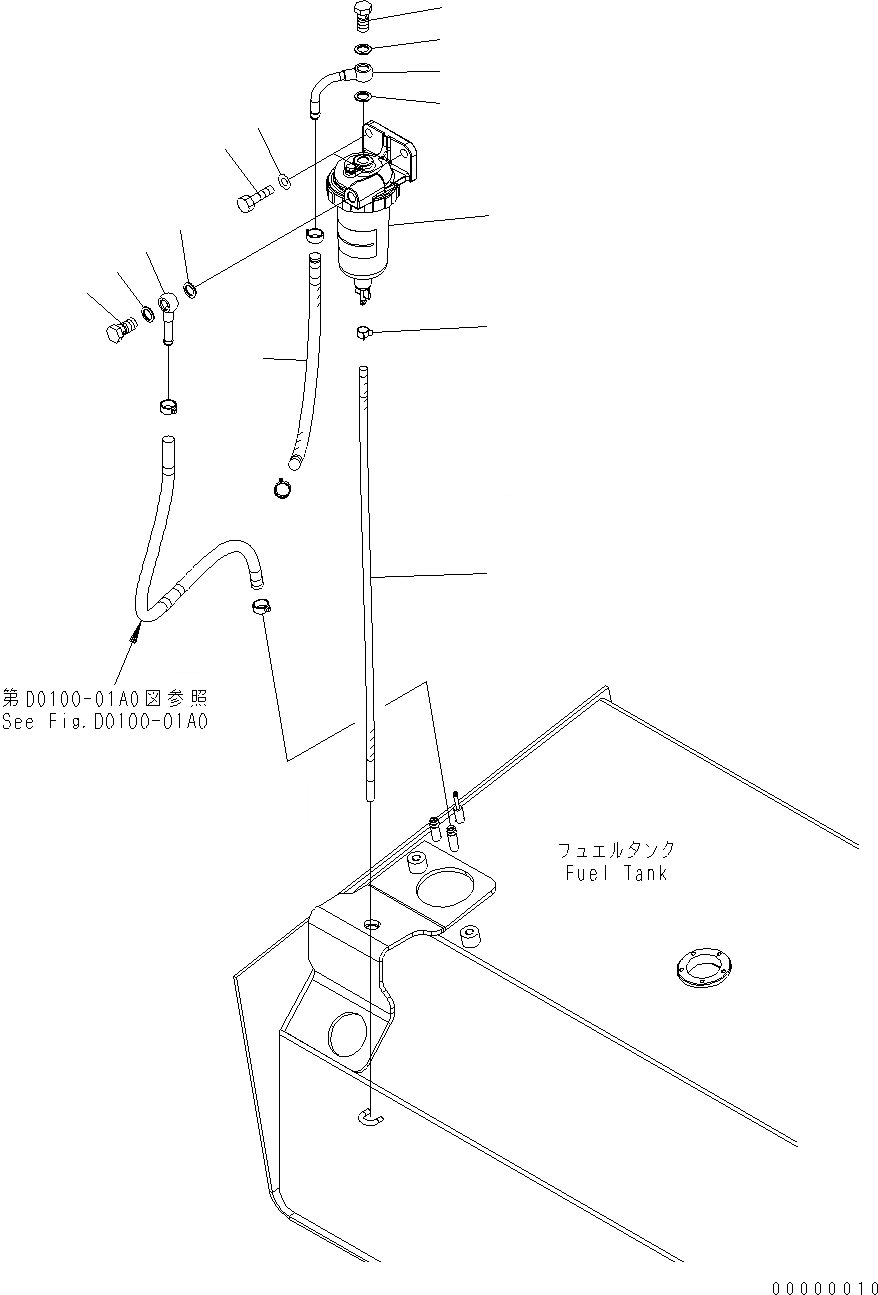 第D0100-01A0図参照
See Fig.D0100-01A0

フュエルタンク
Fuel Tank

00000010