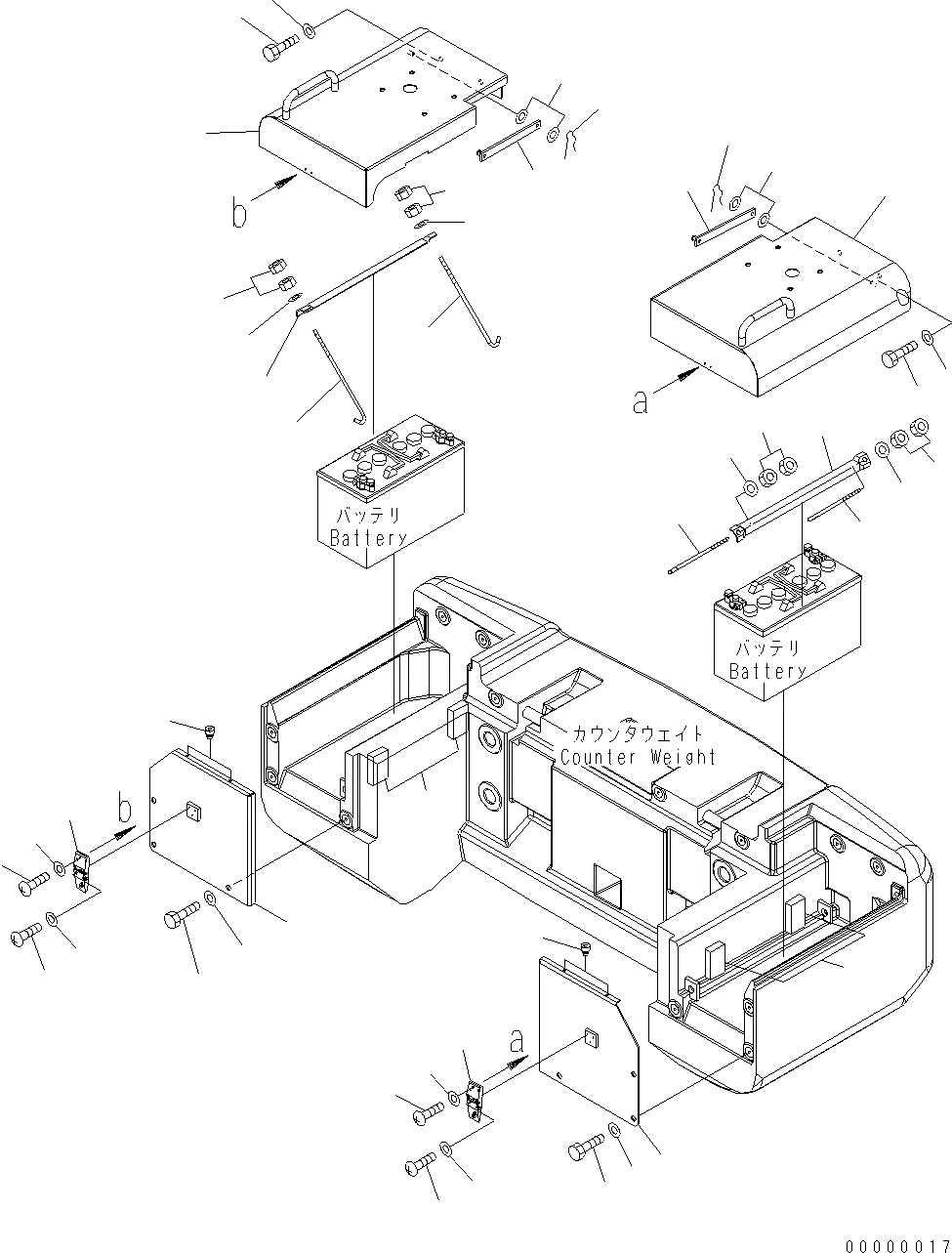 b

a

バッテリ
Battery

バッテリ
Battery

カウンタウェイト
Counter Weight

b

a

00000017