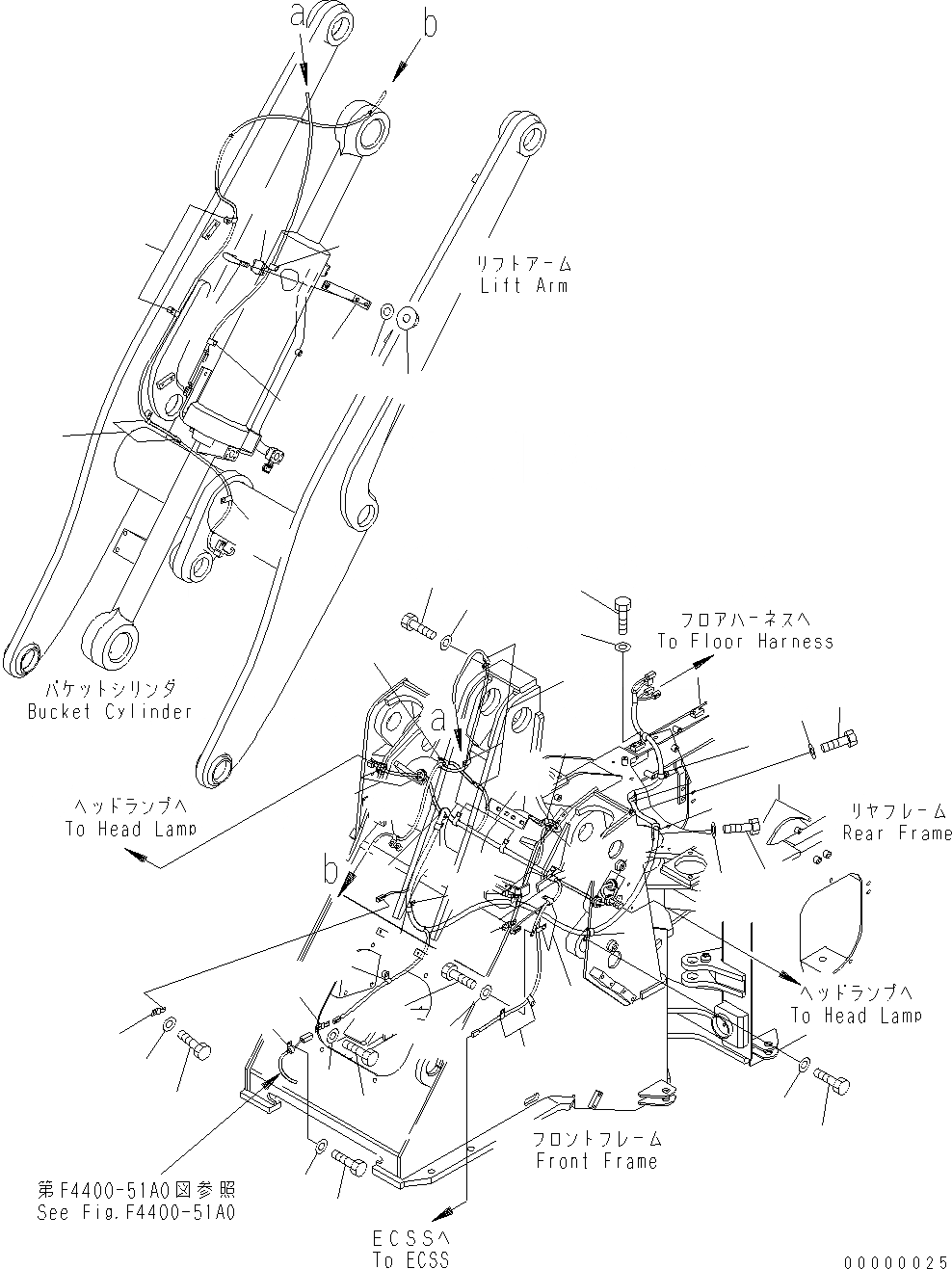 a

b

リフトアーム
Lift Arm

バケットシリンダ
Bucket Cylinder

フロアハーネスへ
To Floor Harness

a

ヘッドランプへ
To Head Lamp

リヤフレーム
Rear Frame

b

ヘッドランプへ
To Head Lamp

フロントフレーム
Front Frame

第F4400-51A0図参照
See Fig.F4400-51A0

ECSSへ
To ECSS

00000025