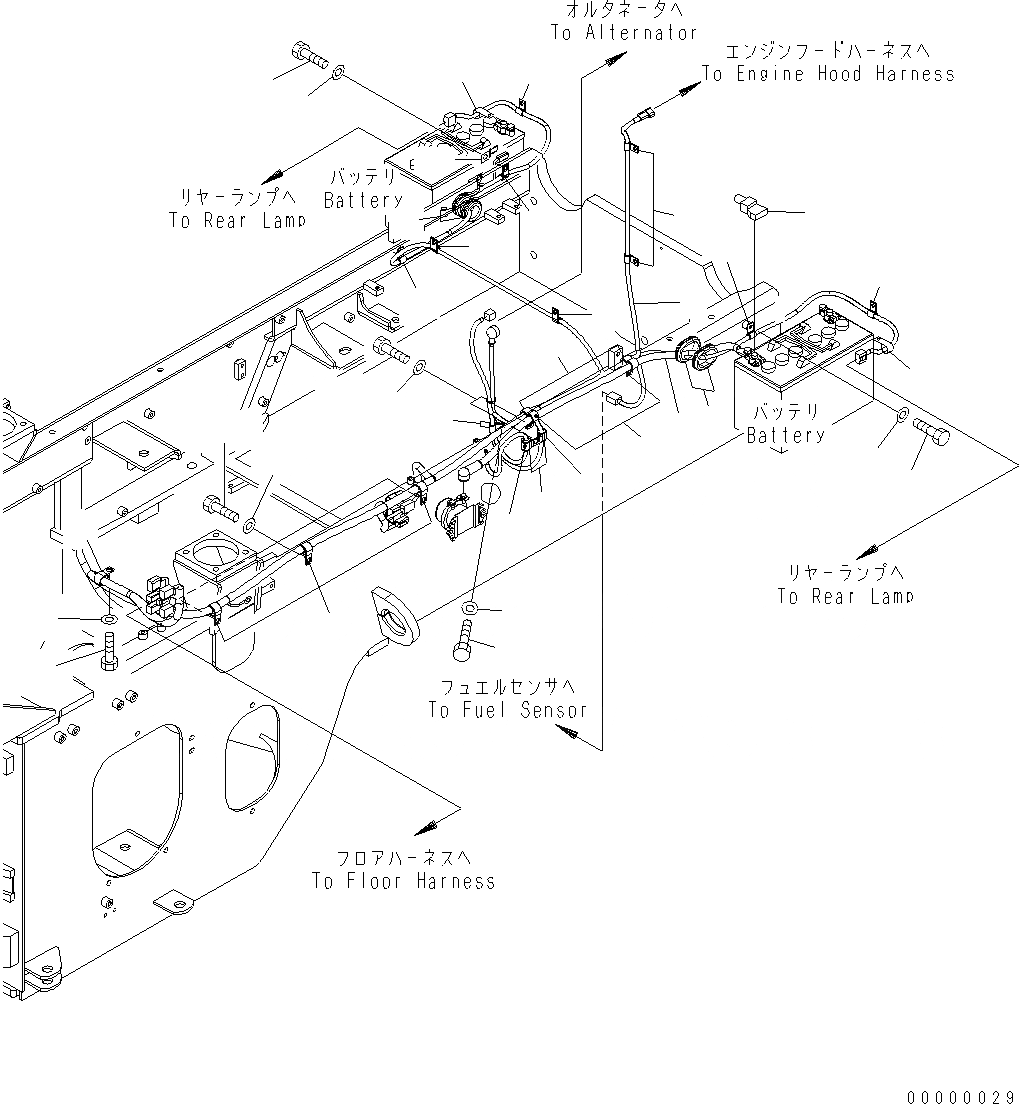 オルタネータへ
To Alternator

エンジンフードハーネスへ
To Engine Hood Harness

リヤーランプへ
To Rear Lamp

バッテリ
Battery

バッテリ
Battery

リヤーランプへ
To Rear Lamp

フュエルセンサへ
To Fuel Sensor

フロアハーネスへ
To Floor Harness

00000029