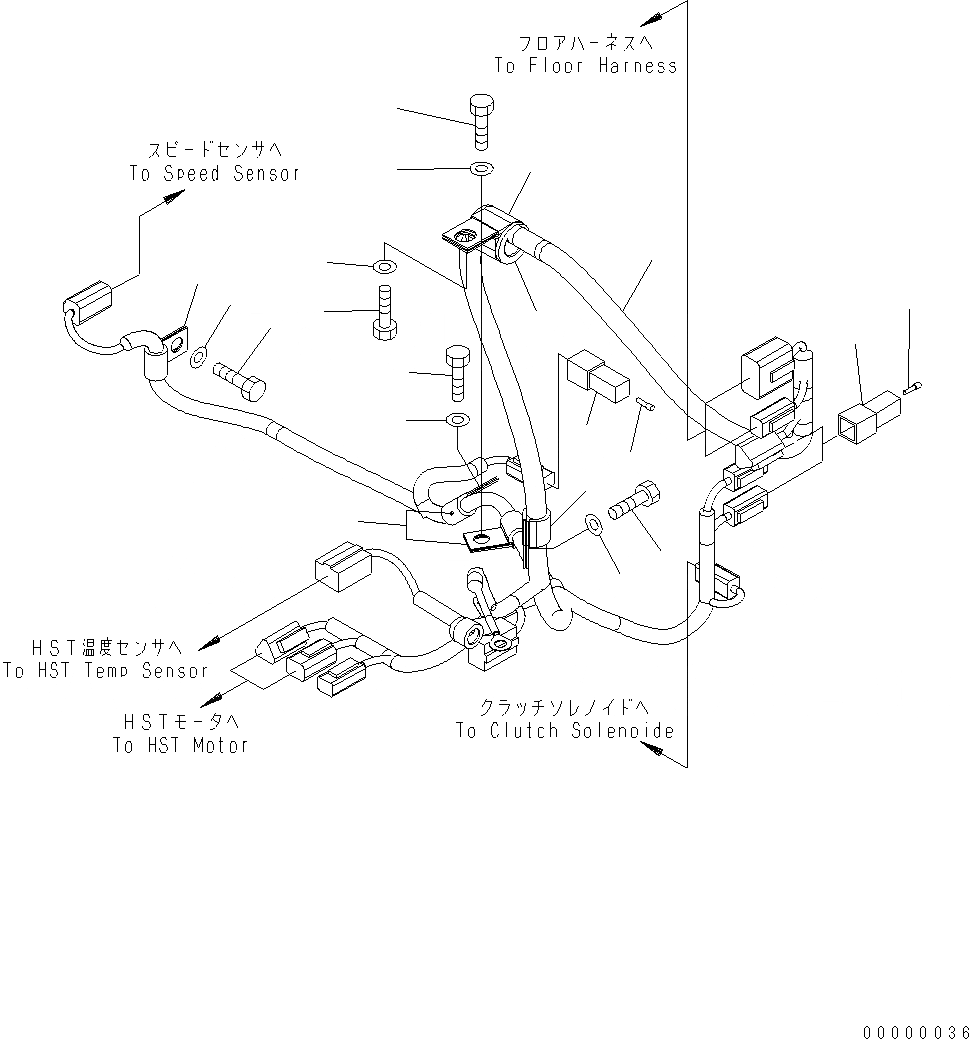 フロアハーネスへ
To Floor Harness

スピードセンサへ
To Speed Sensor

HST温度センサへ
To HST Temp Sensor

HSTモータへ
To HST Motor

クラッチソレノイドへ
To Clutch Solenoide

00000036