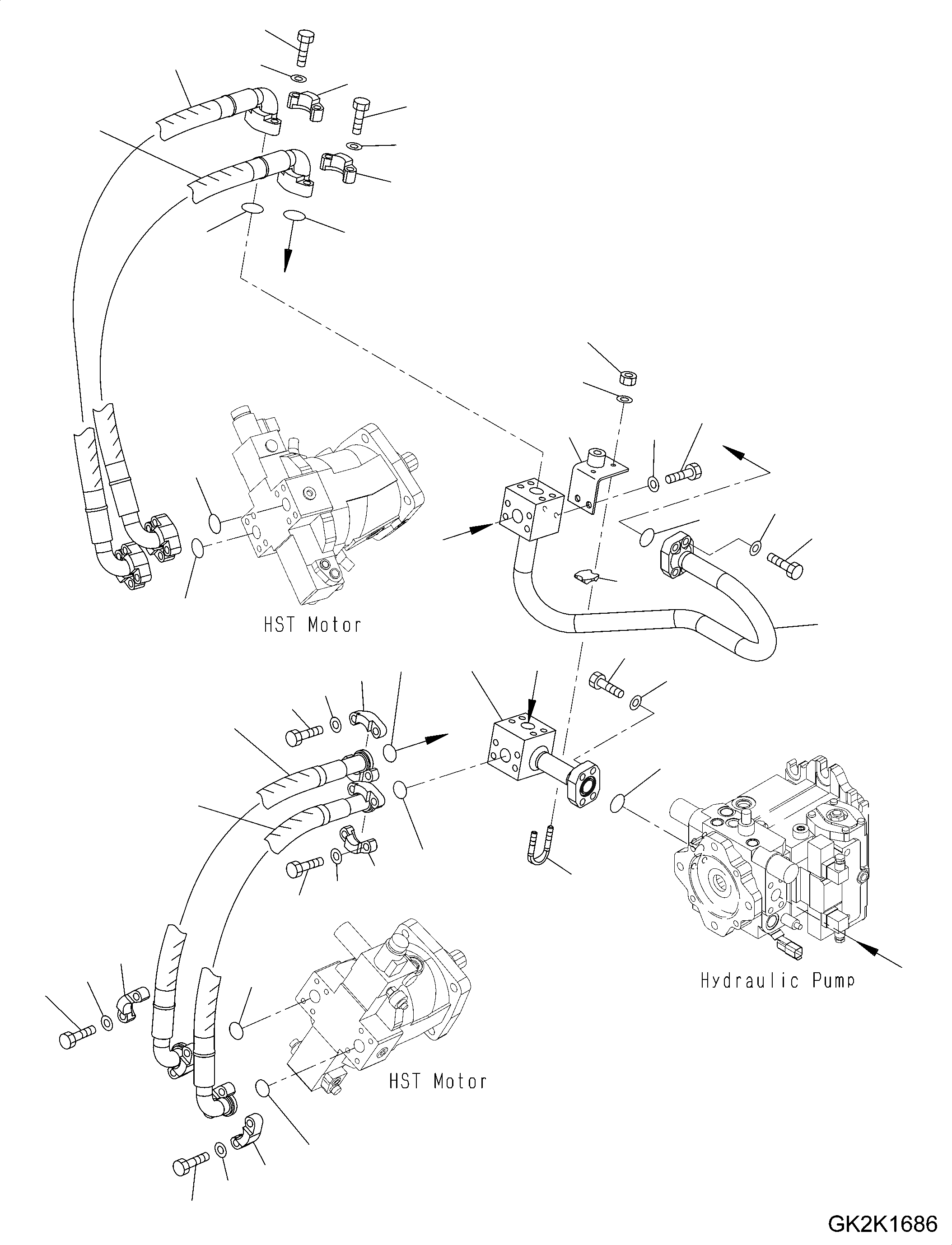 HST Motor

Hydraulic Pump

HST Motor

GK2K1686