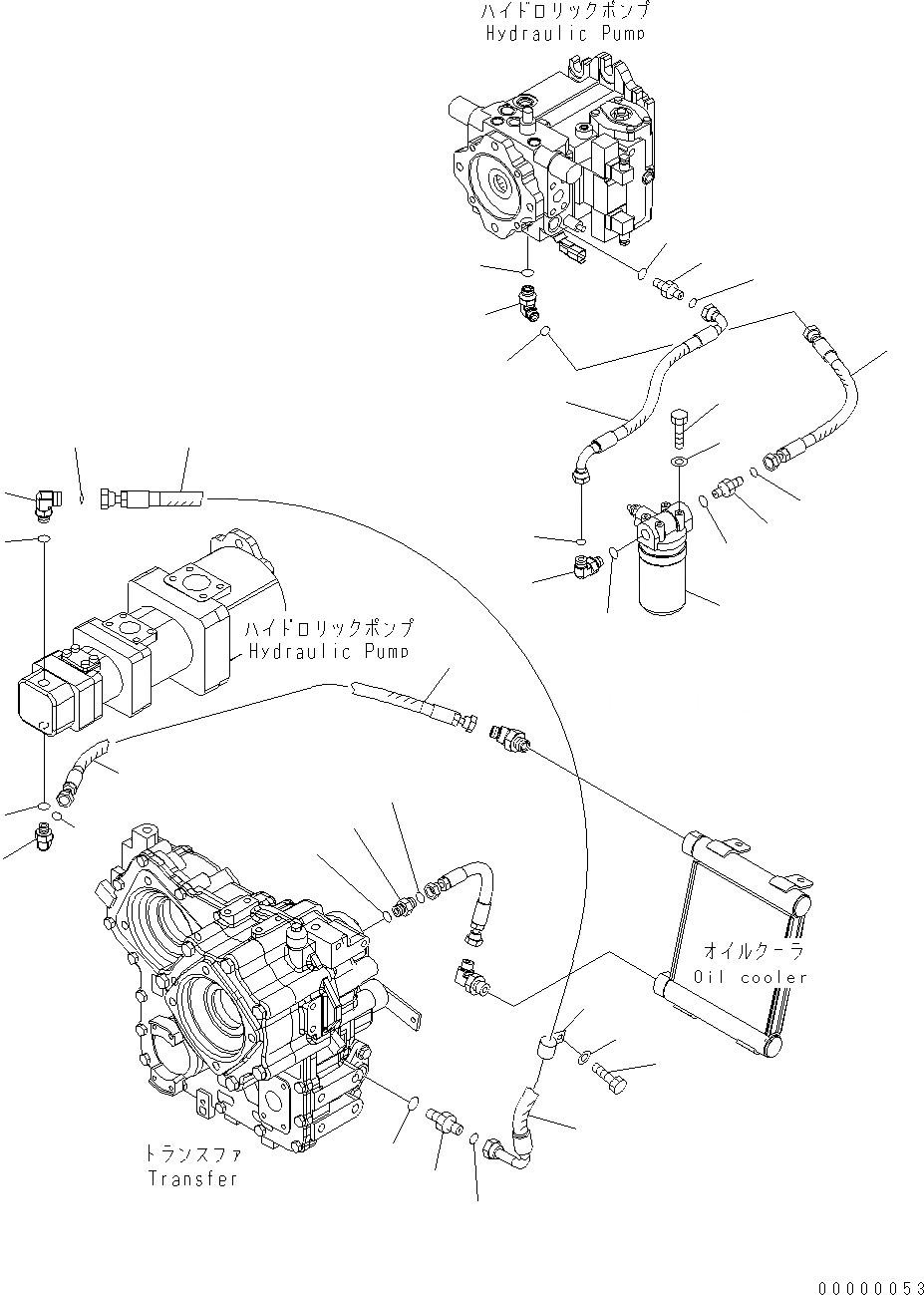 ハイドロリックポンプ
Hydraulic Pump

ハイドロリックポンプ
Hydraulic Pump

オイルクーラ
Oil cooler

トランスファ
Transfer

00000053