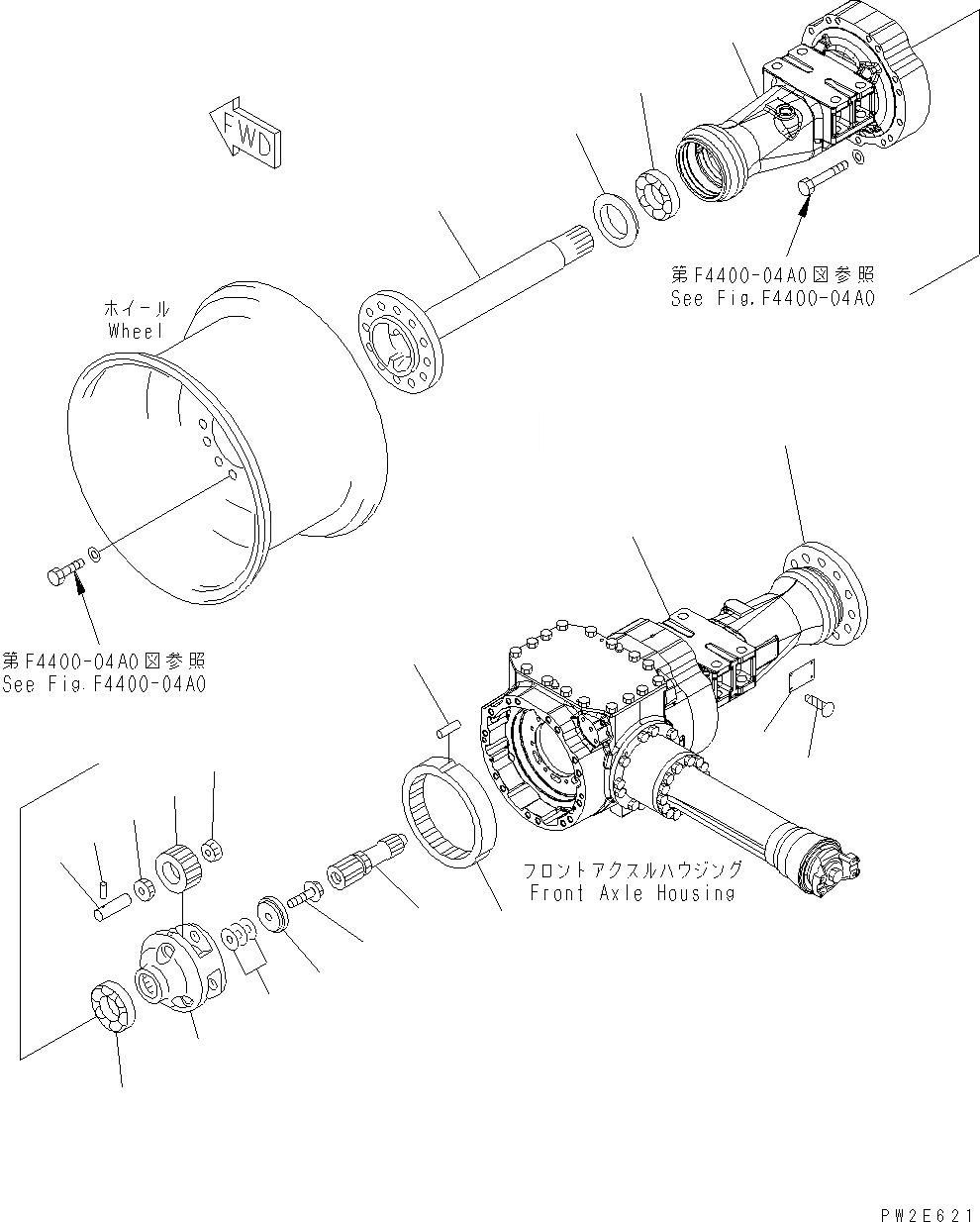 FWD

第F4400-04A0図参照
See Fig.F4400-04A0

ホイール
Wheel

第F4400-04A0図参照
See Fig.F4400-04A0

フロントアクスルハウジング
Front Axle Housing

PW2E621