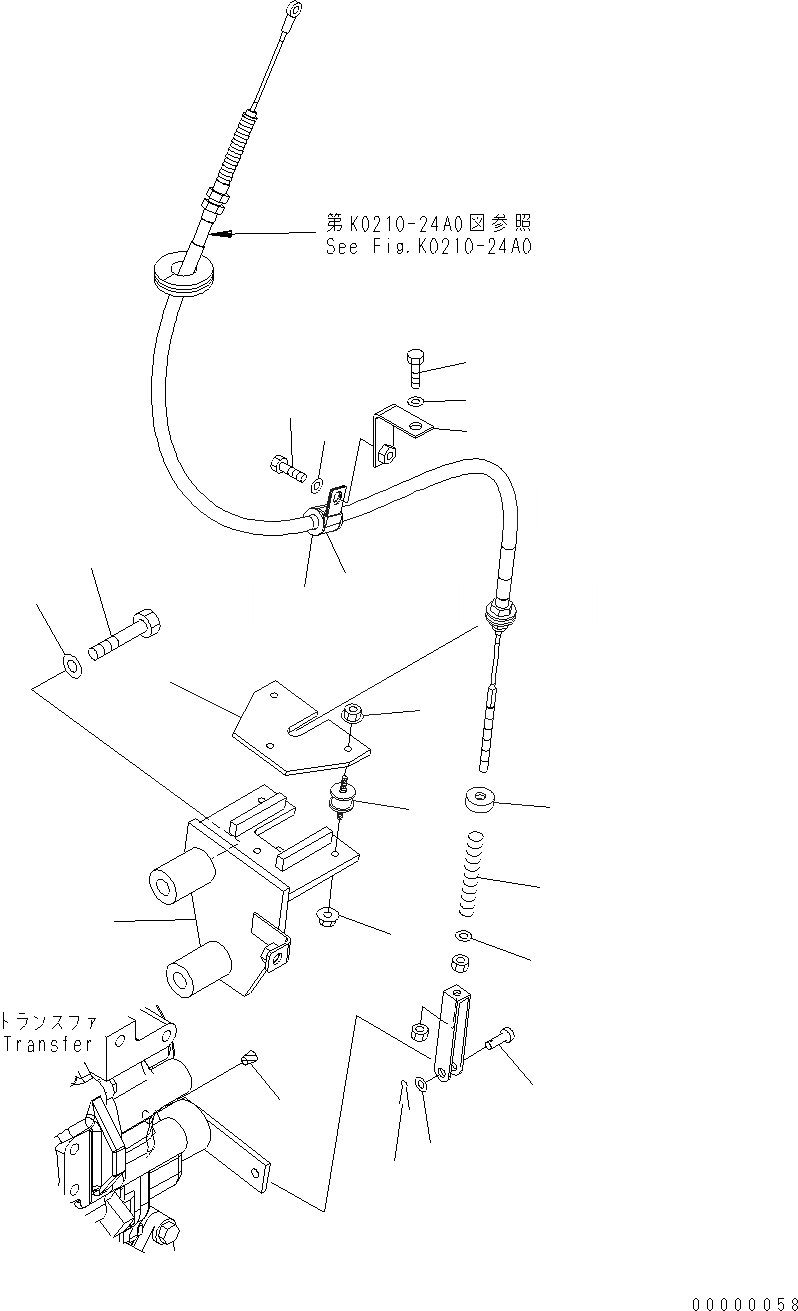 第K0210-24A0図参照
See Fig.K0210-24A0

トランスファ
Transfer

00000058