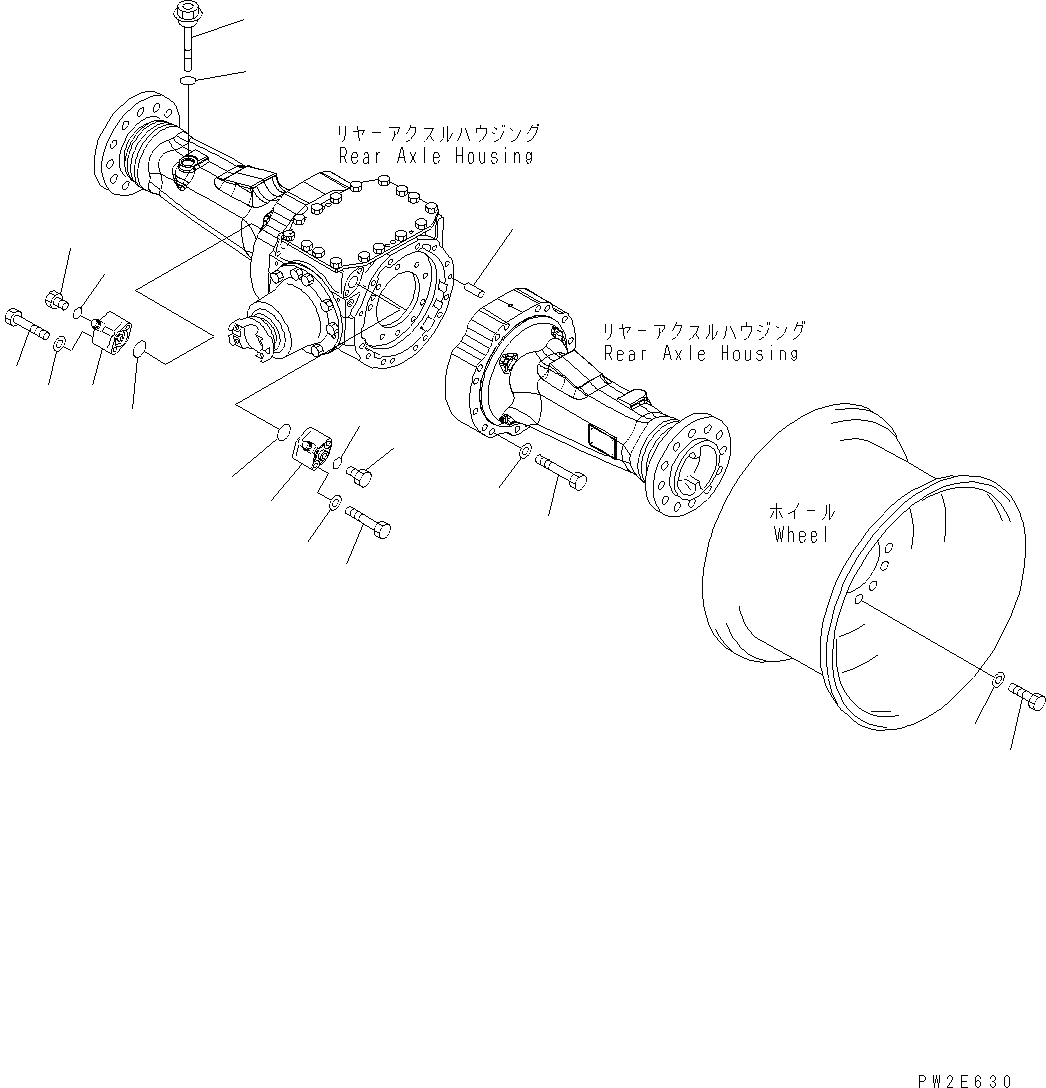 リヤーアクスルハウジング
Rear Axle Housing

リヤーアクスルハウジング
Rear Axle Housing

ホイール
Wheel

PW2E630