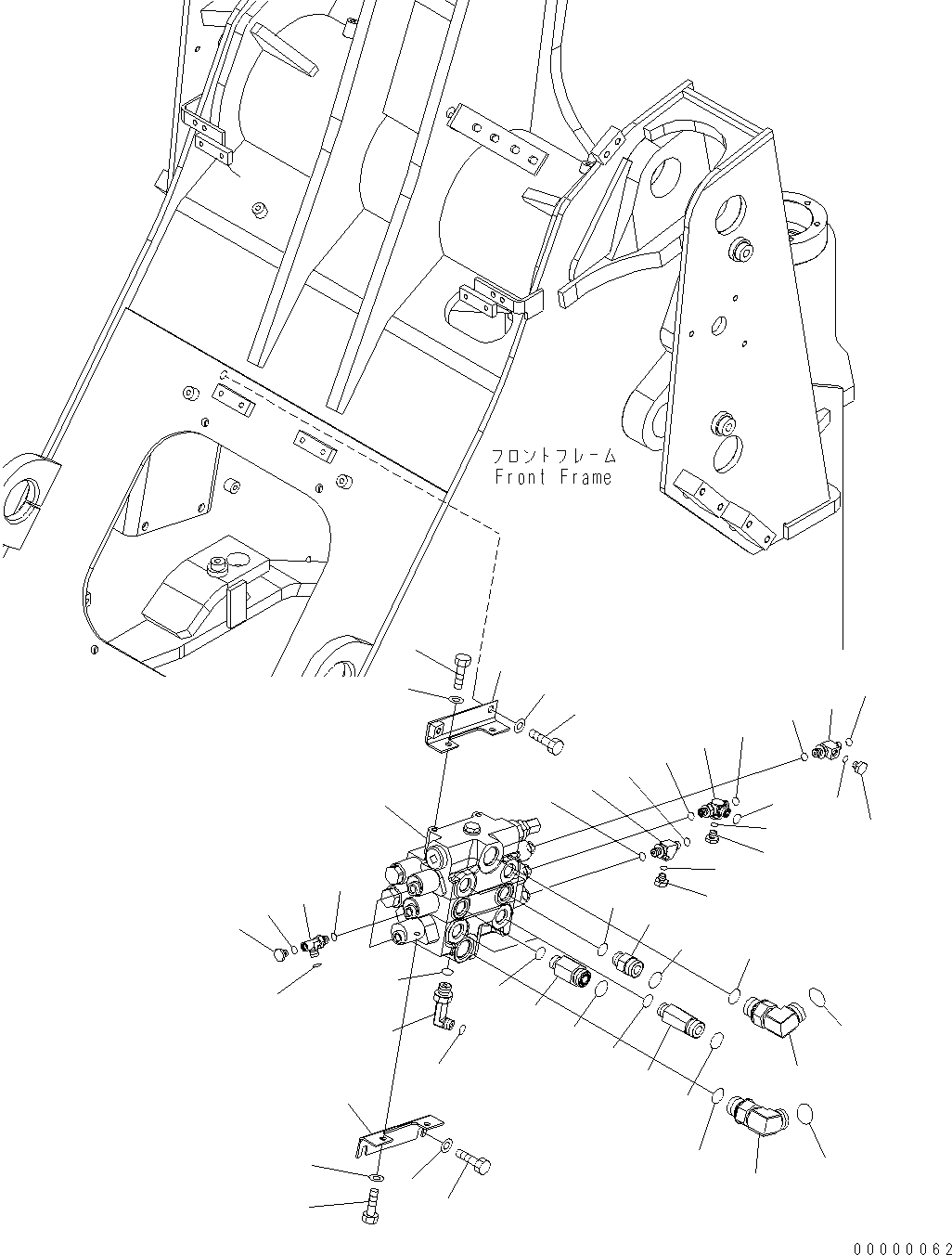 フロントフレーム
Front Frame

00000062