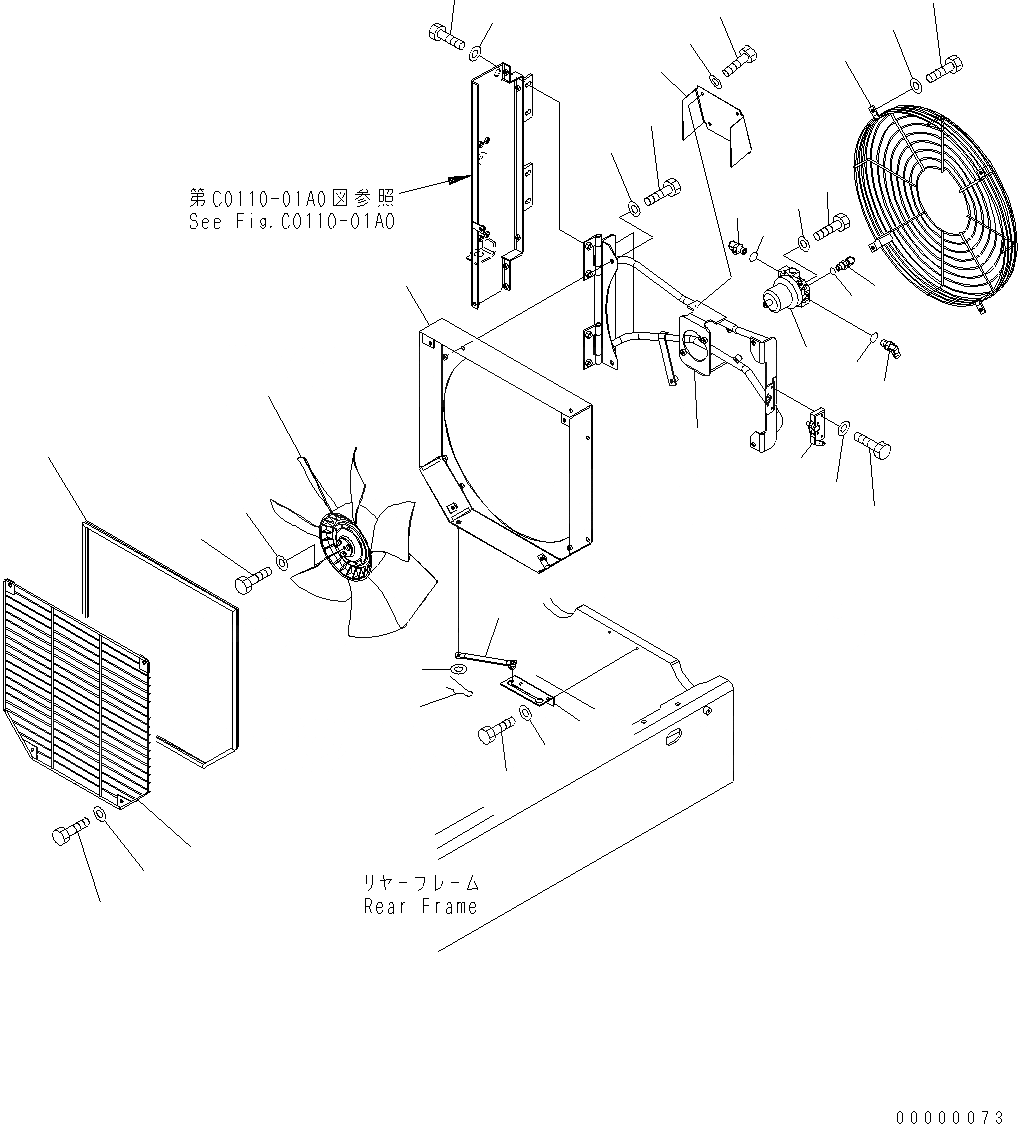 第C0110-01A0図参照
See Fig.C0110-01A0

リヤーフレーム
Rear Frame

00000073