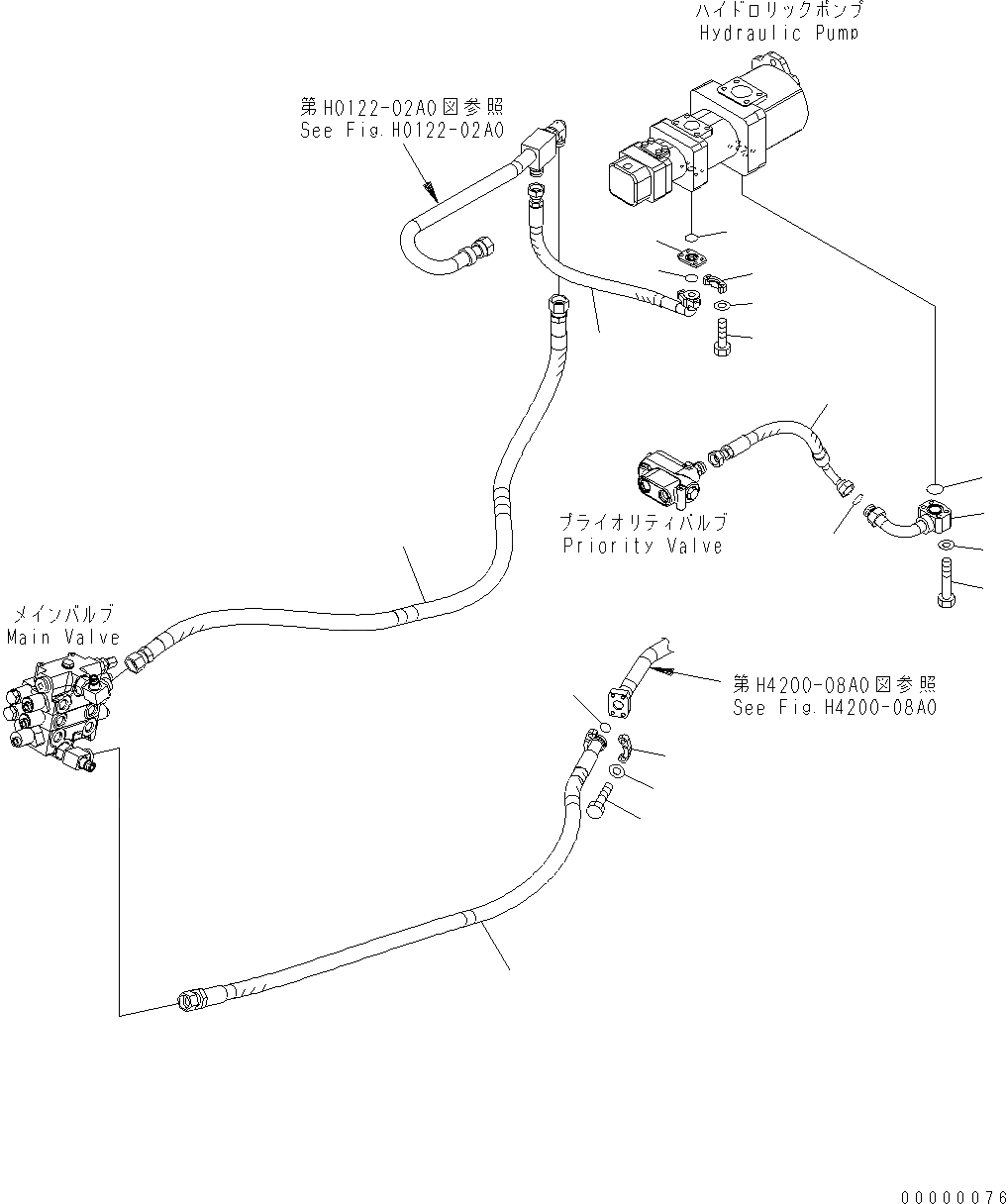 ハイドロリックポンプ
Hydraulic Pump

第H0122-02A0図参照
See Fig.H0122-02A0

プライオリティバルブ
Priority Valve

メインバルブ
Main Valve

第H4200-08A0図参照
See Fig.H4200-08A0

00000076