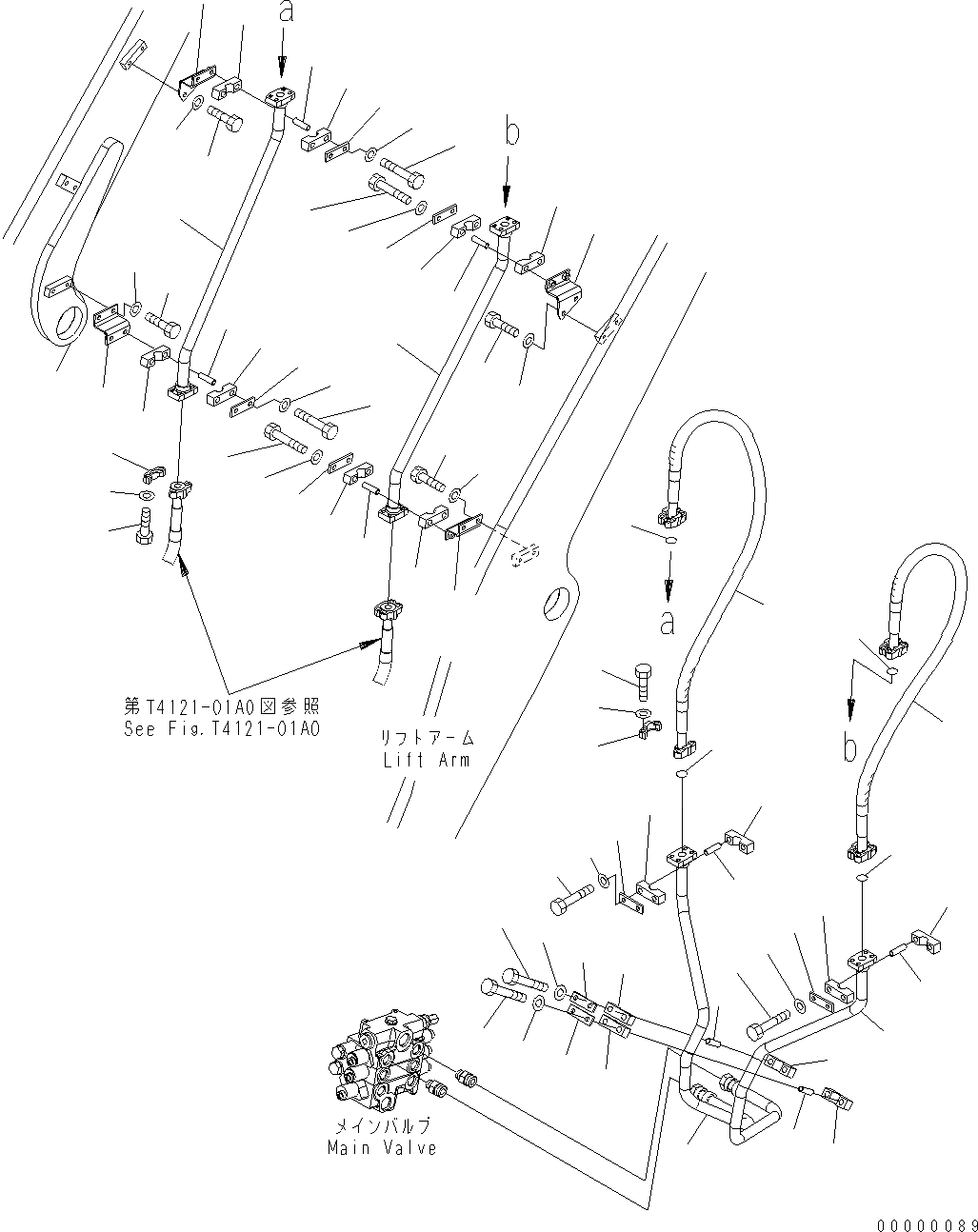 a

b

第T4121-01A0図参照
See Fig.T4121-01A0

リフトアーム
Lift Arm

a

b

メインバルブ
Main Valve

00000089