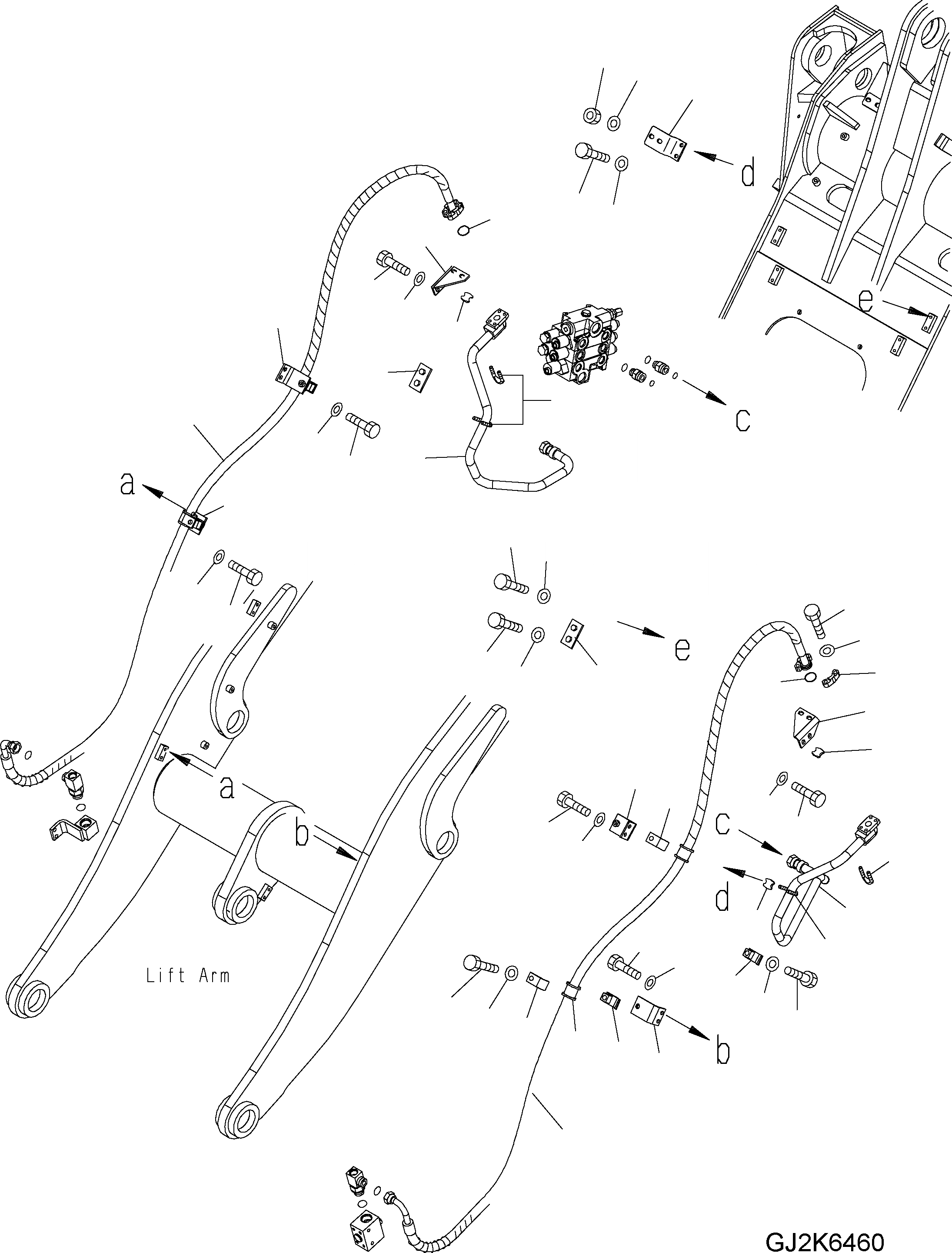 d

e

c

a

e

a

b

c

d

Lift Arm

b

GJ2K6460