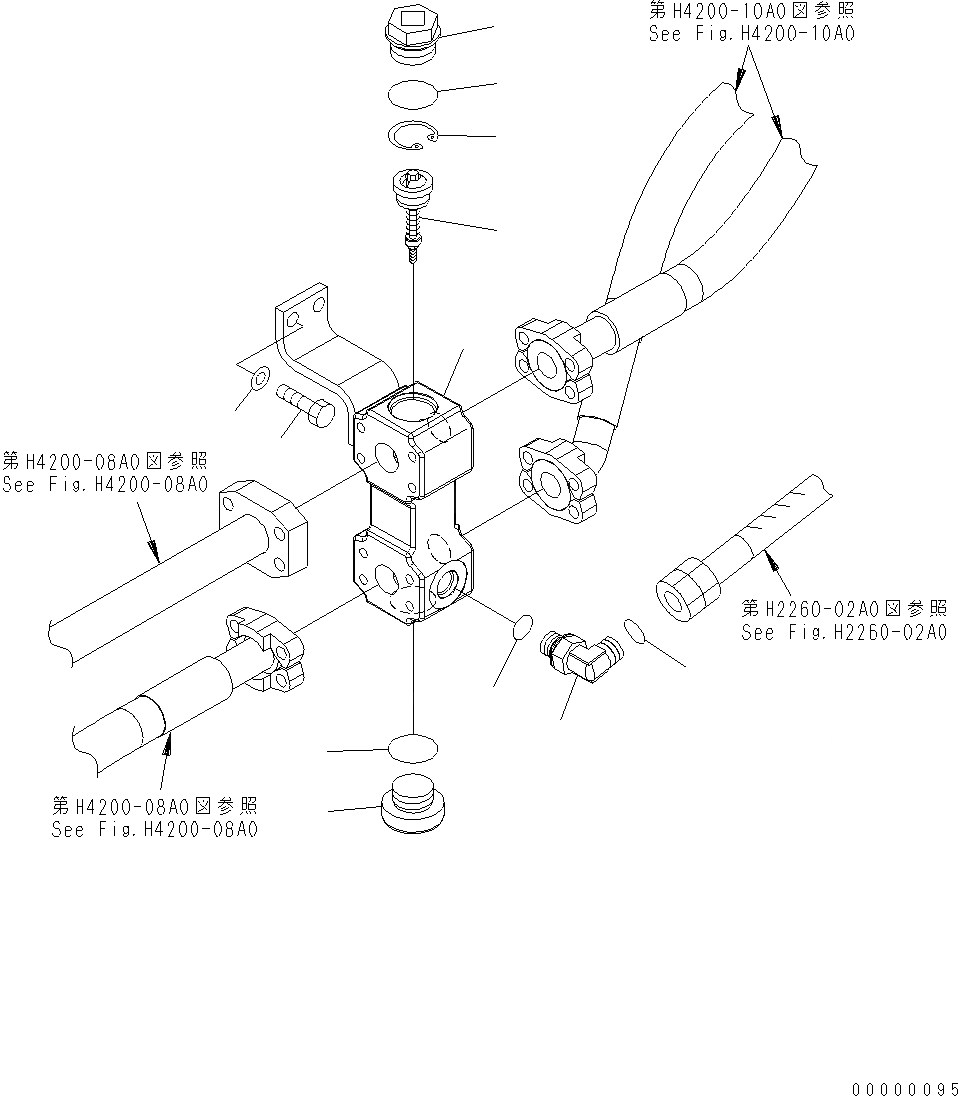 第H4200-10A0図参照
See Fig.H4200-10A0

第H4200-08A0図参照
See Fig.H4200-08A0

第H2260-02A0図参照
See Fig.H2260-02A0

第H4200-08A0図参照
See Fig.H4200-08A0

00000095