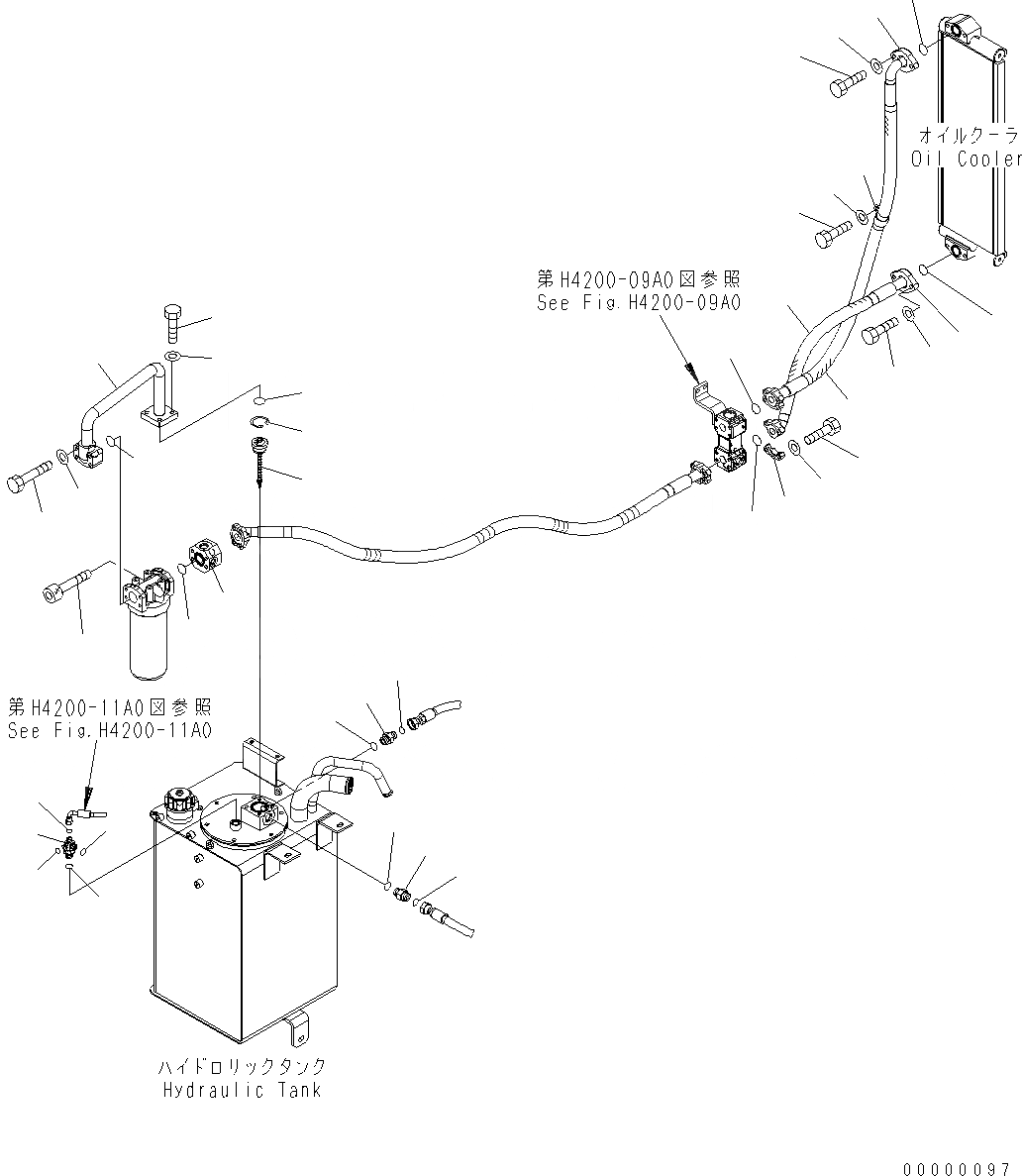 オイルクーラ
Oil Cooler

第H4200-09A0図参照
See Fig.H4200-09A0

第H4200-11A0図参照
See Fig.H4200-11A0

ハイドロリックタンク
Hydraulic Tank

00000097