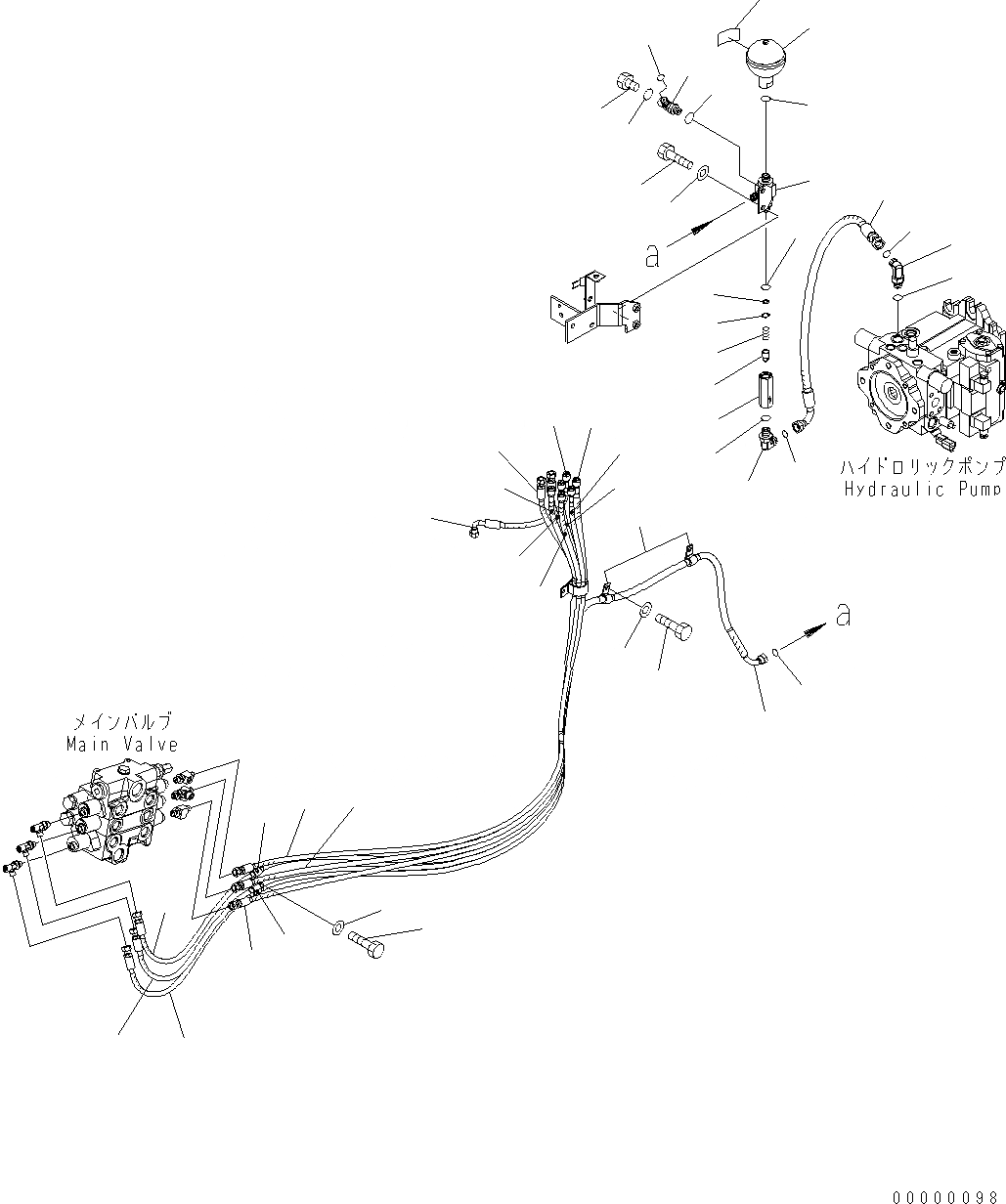 a

ハイドロリックポンプ
Hydraulic Pump

a

メインバルブ
Main Valve

00000098