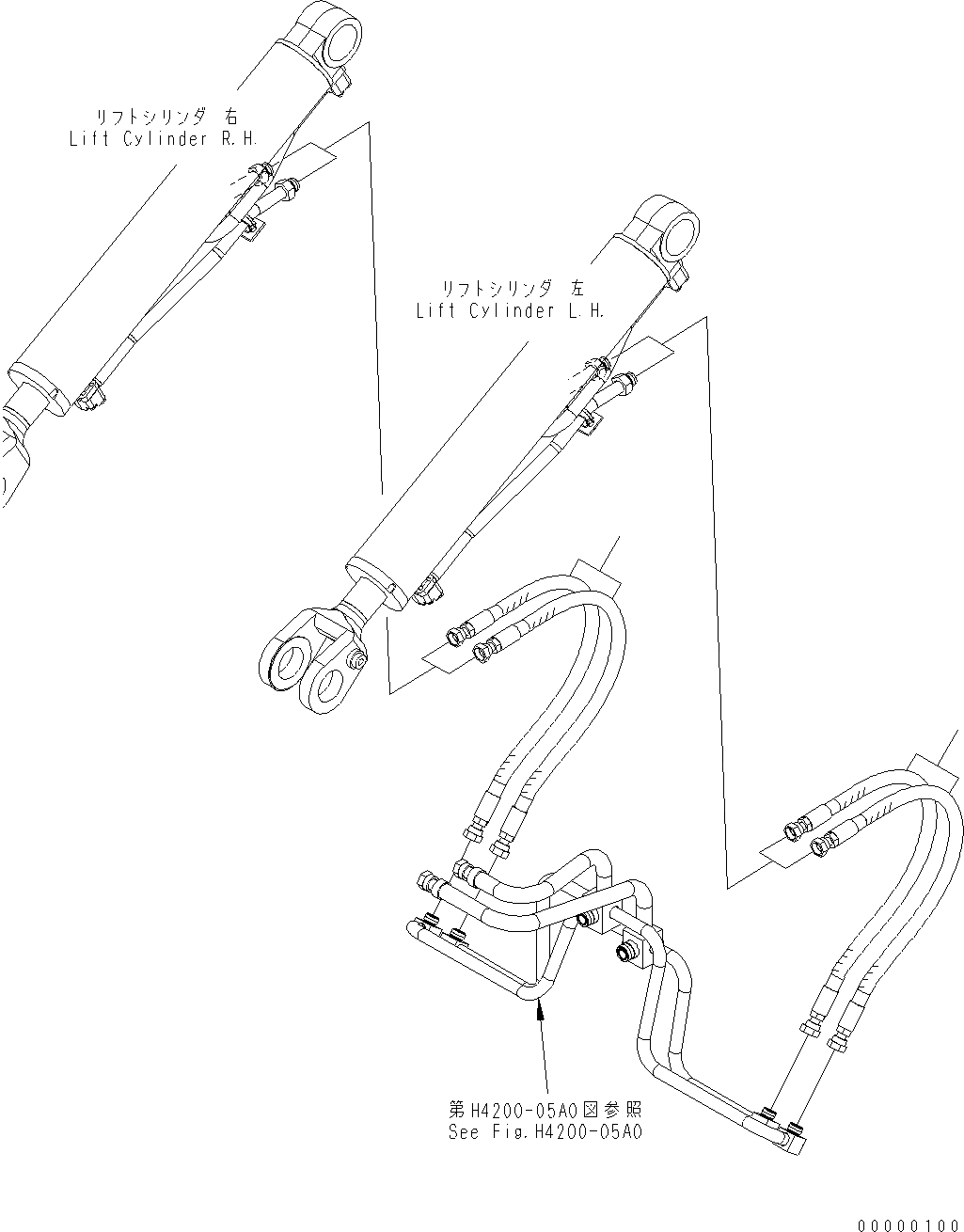 リフトシリンダ 右
Lift Cylinder R.H.

リフトシリンダ 左
Lift Cylinder L.H.

第H4200-05A0図参照
See Fig.H4200-05A0

00000100