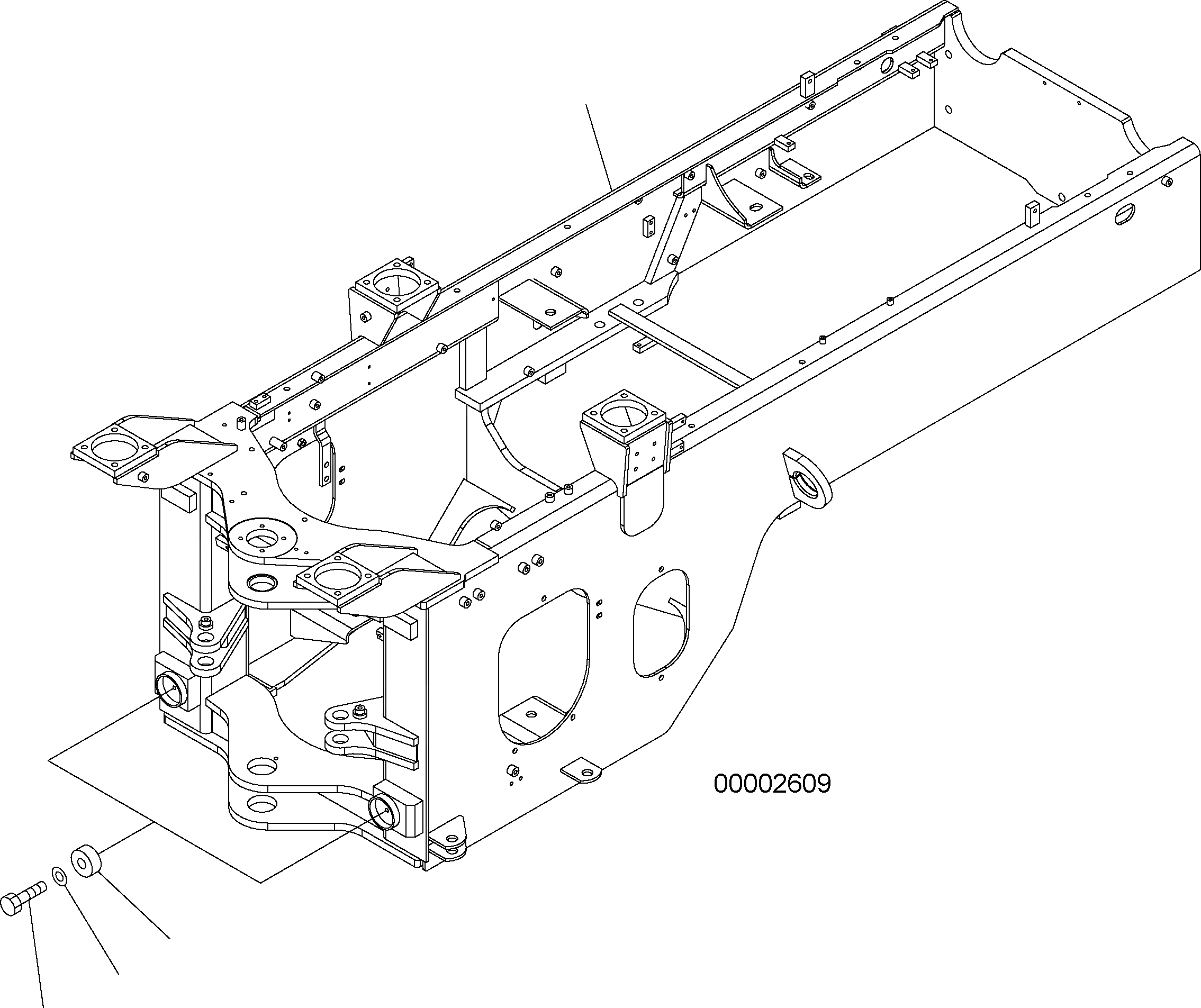 00002609