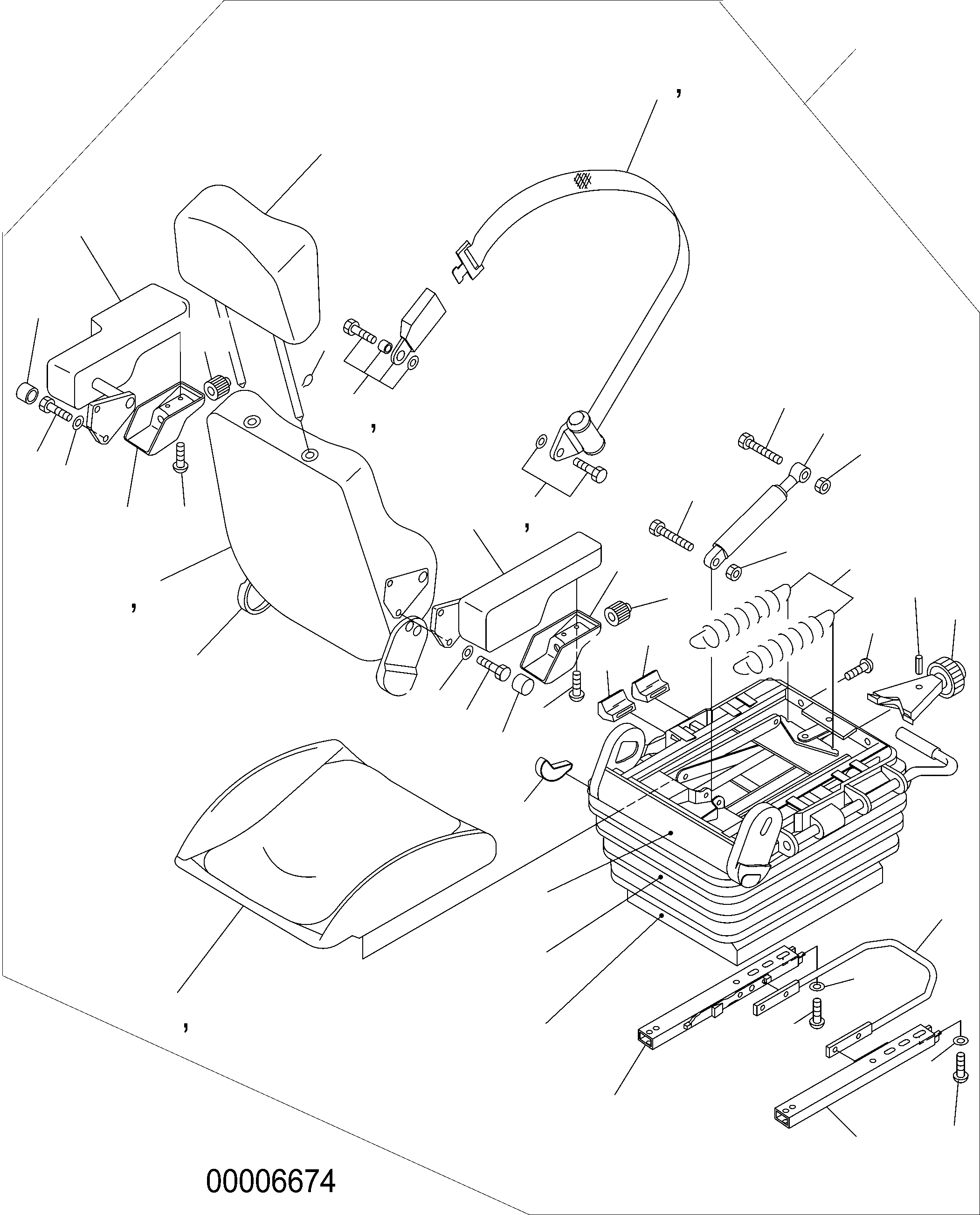 00006674