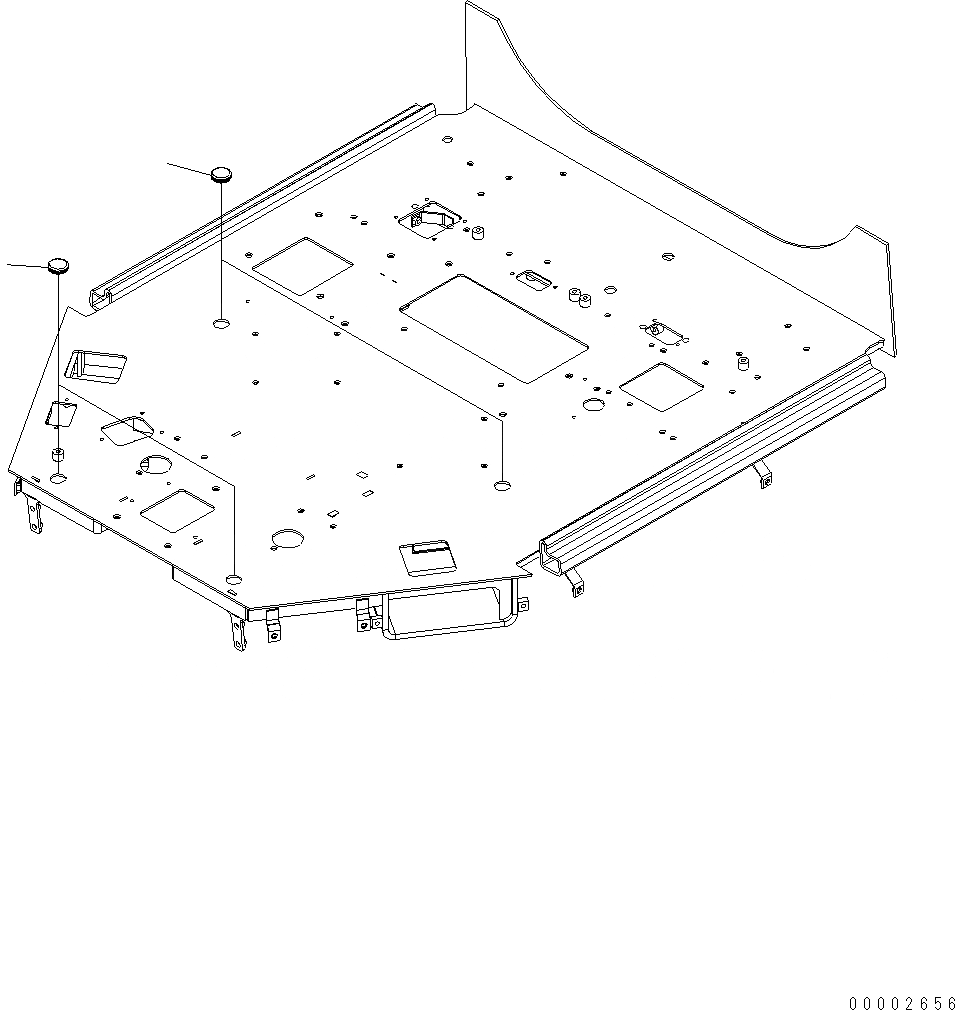 00002656