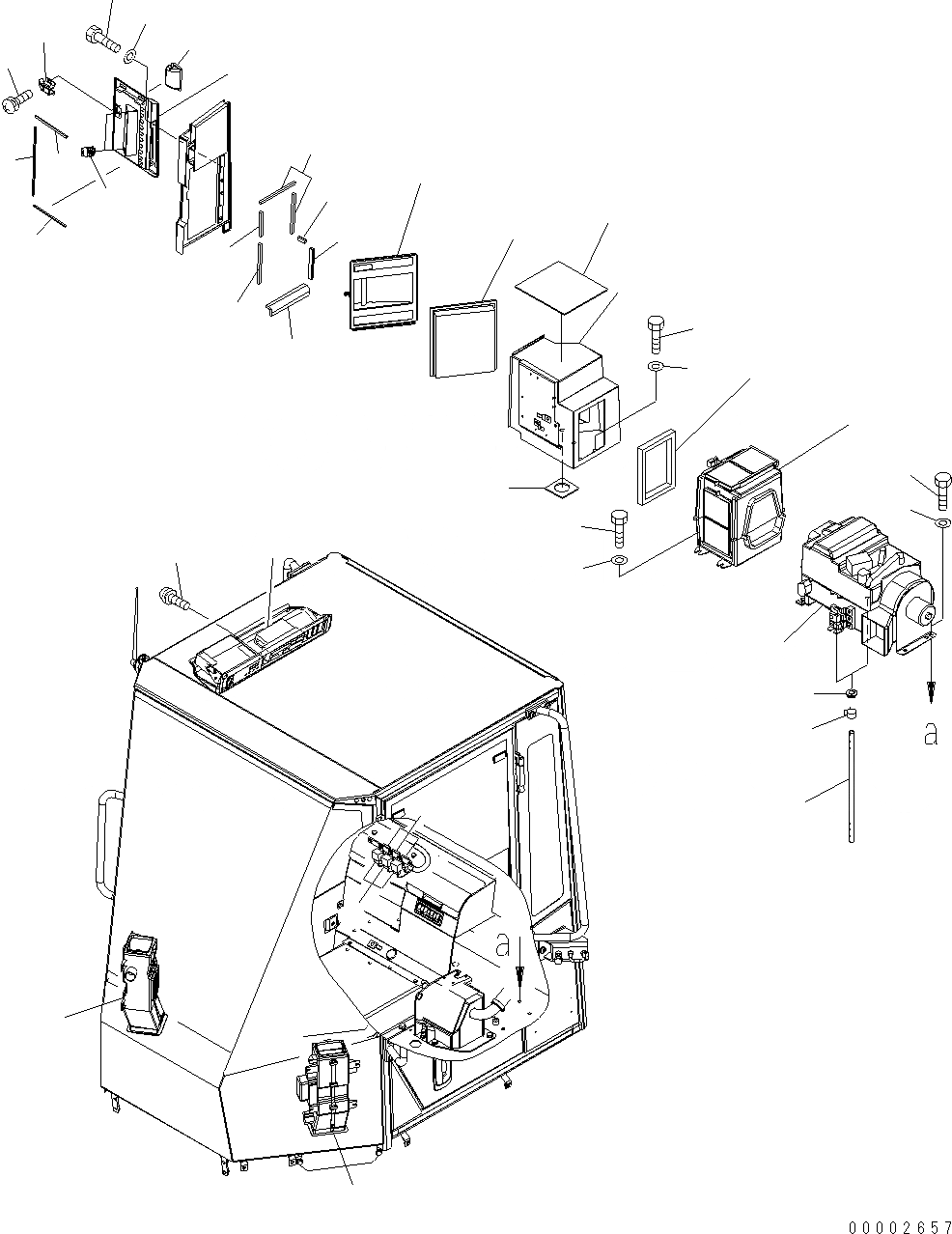 a

a

00002657