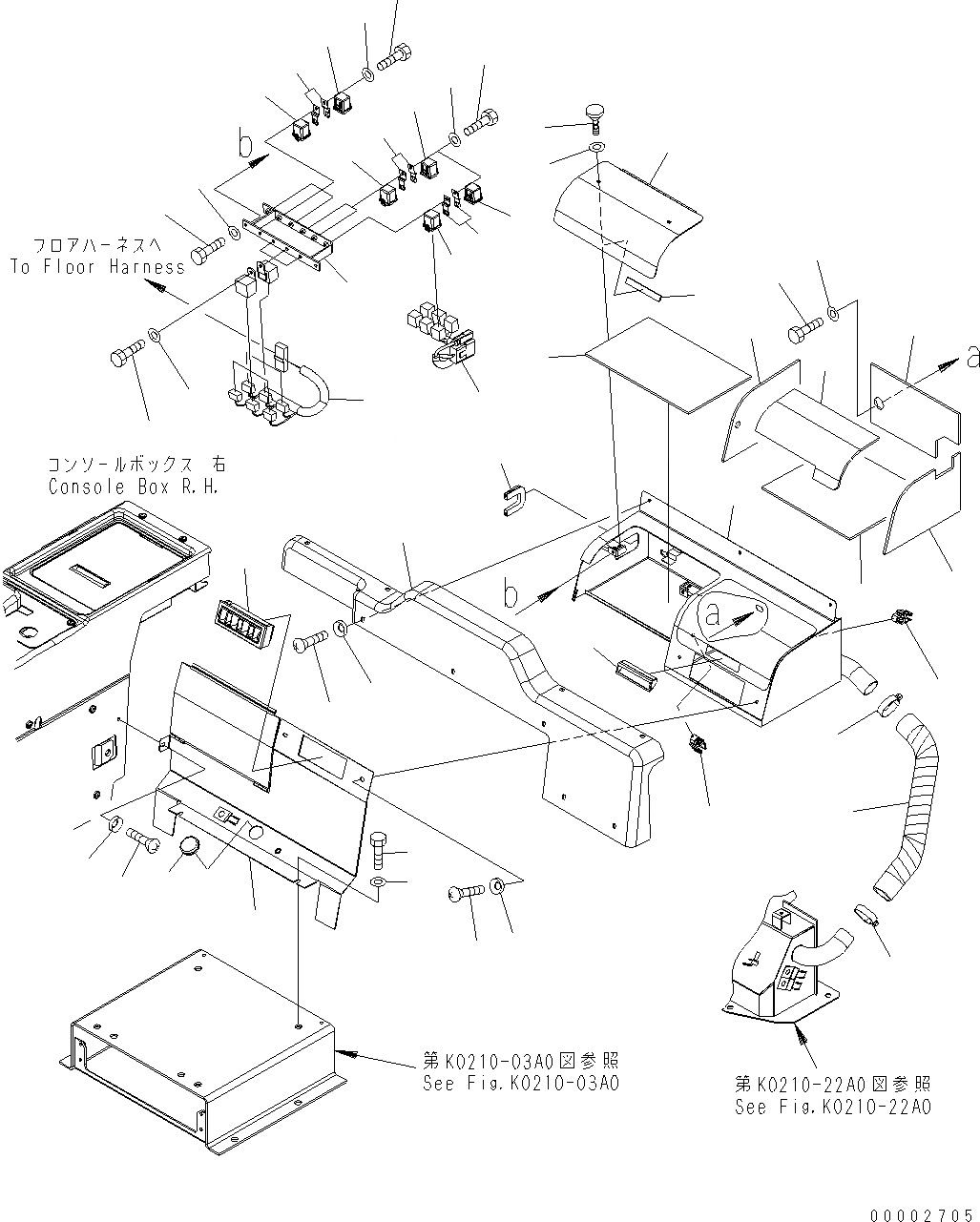 b

フロアハーネスへ
To Floor Harness

a

コンソールボックス 右
Console Box R.H.

b

a

第K0210-03A0図参照
See Fig.K0210-03A0

第K0210-22A0図参照
See Fig.K0210-22A0

00002705