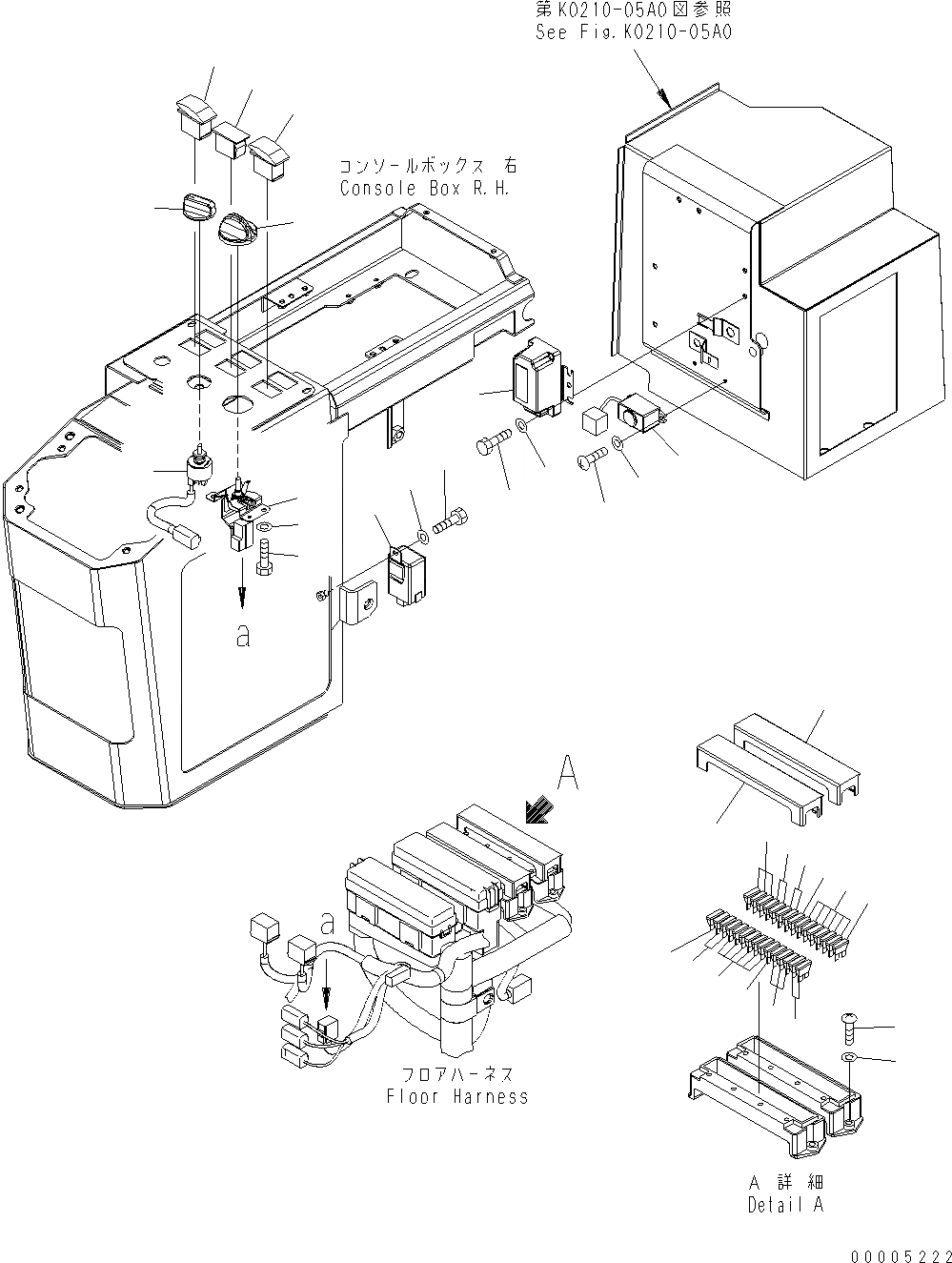 第K0210-05A0図参照
See Fig.K0210-05A0

コンソールボックス 右
Console Box R.H.

a

A

a

フロアハーネス
Floor Harness

A 詳 細
Detail A

00005222