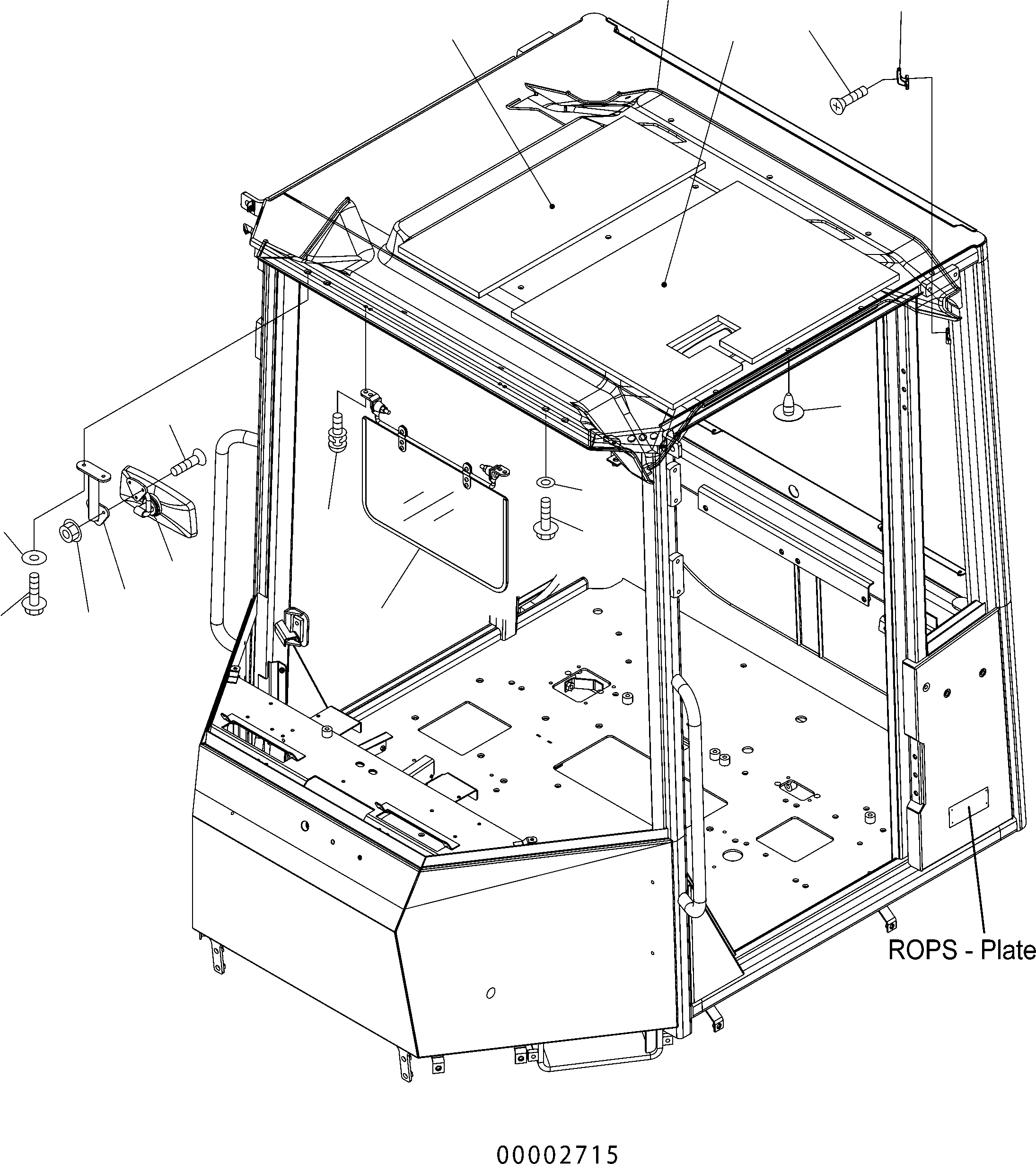 ROPS - Plate

00002715