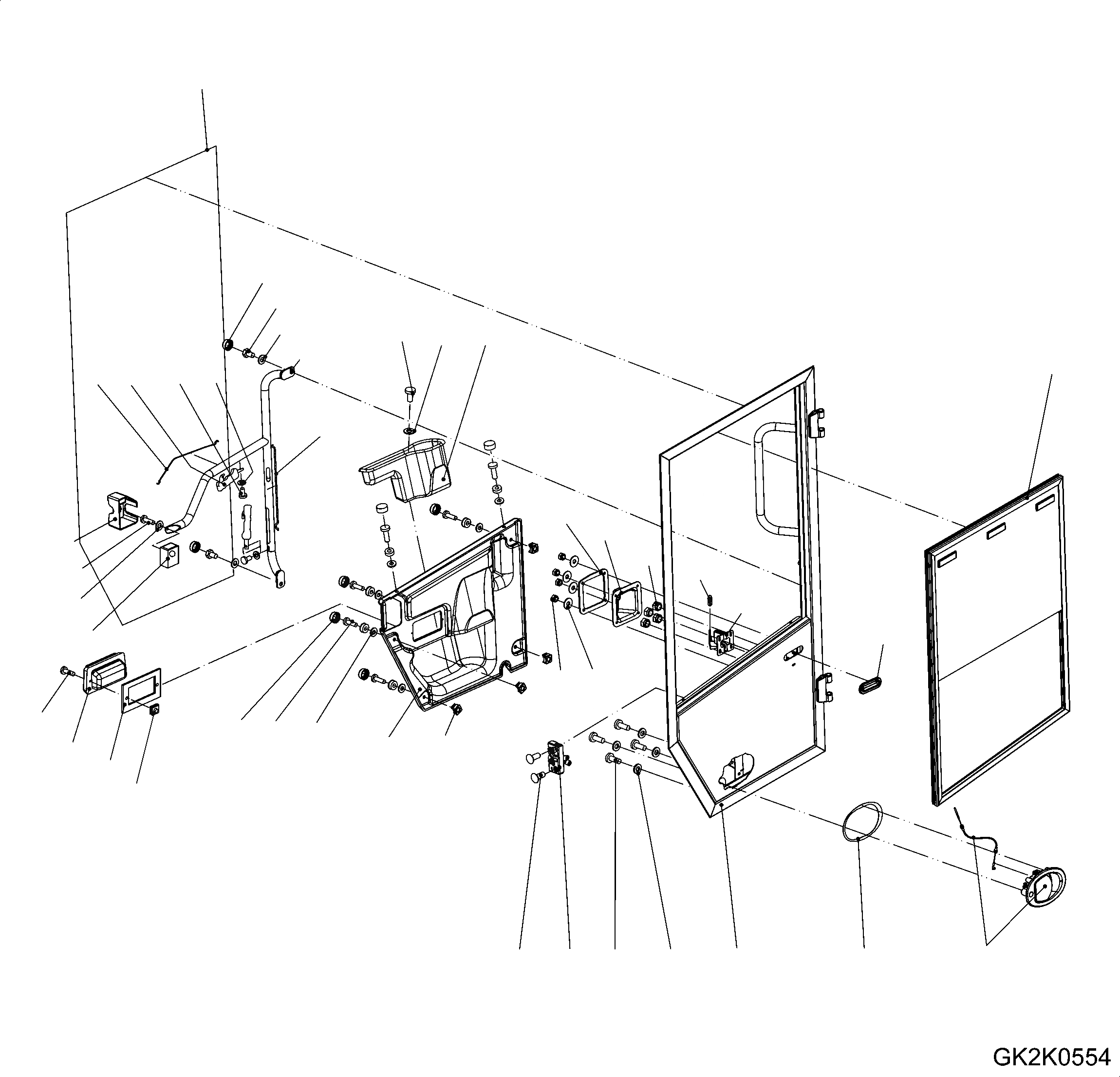 GK2K0554