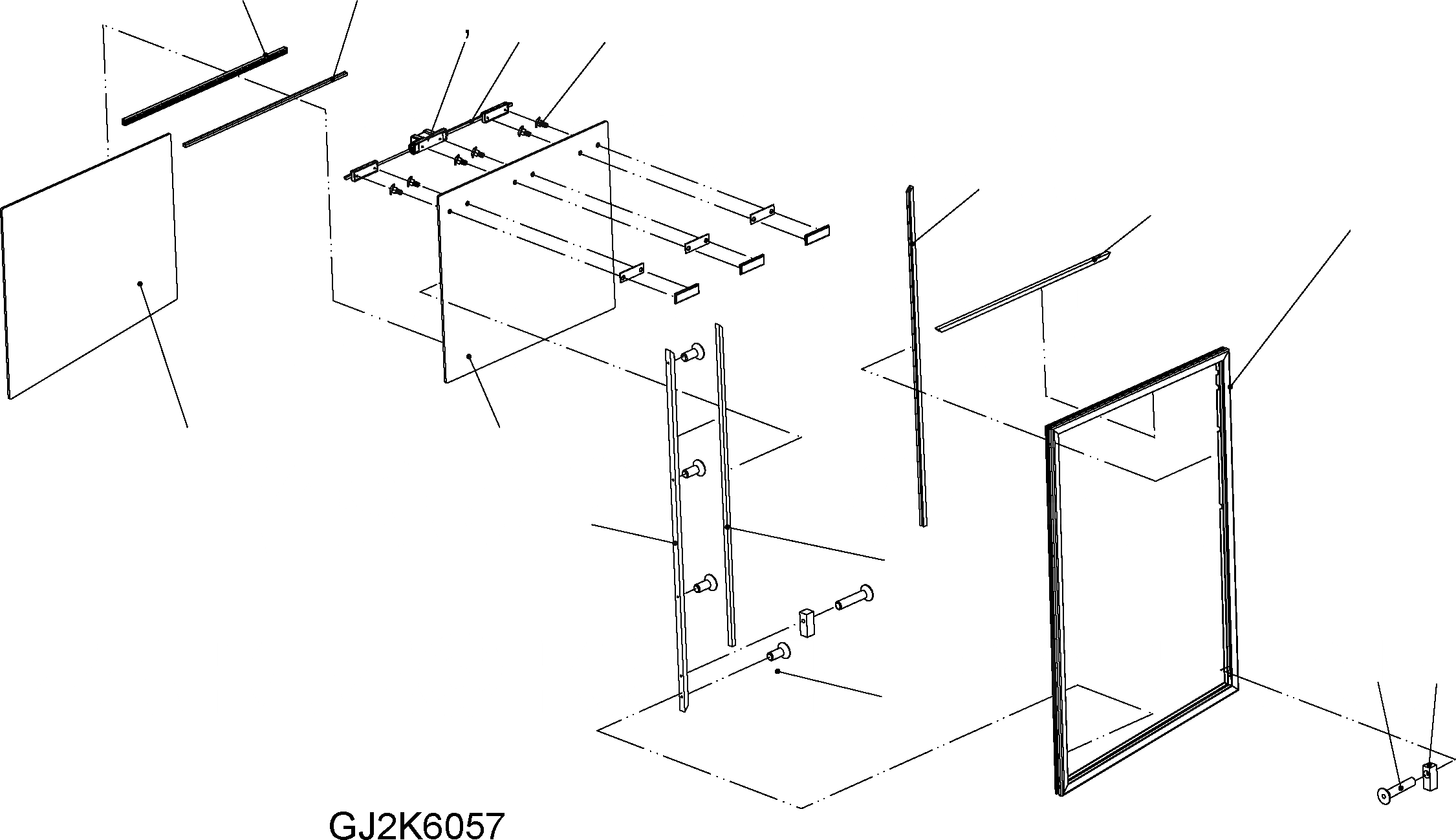 GJ2K6057