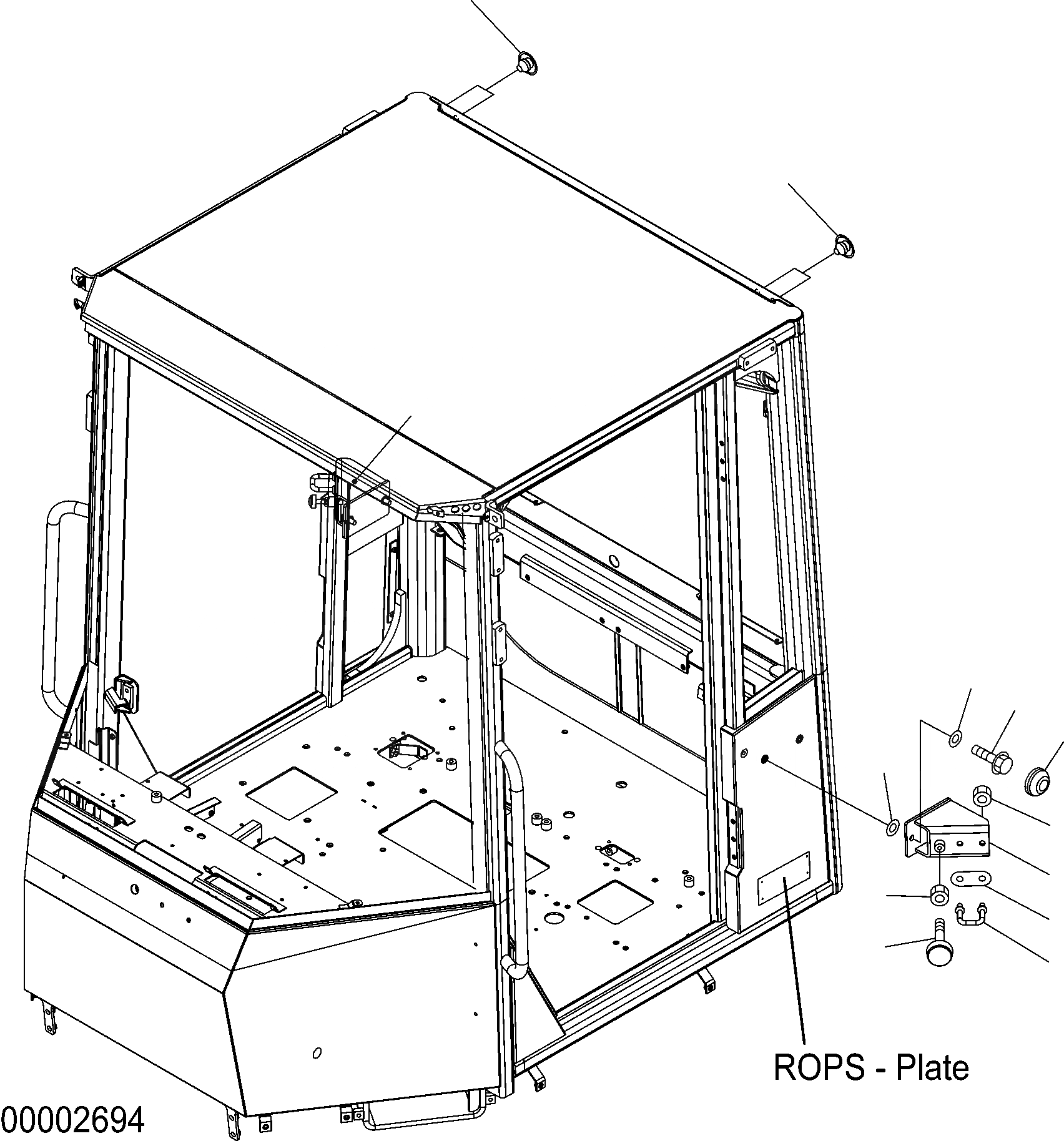 ROPS - Plate

00002694