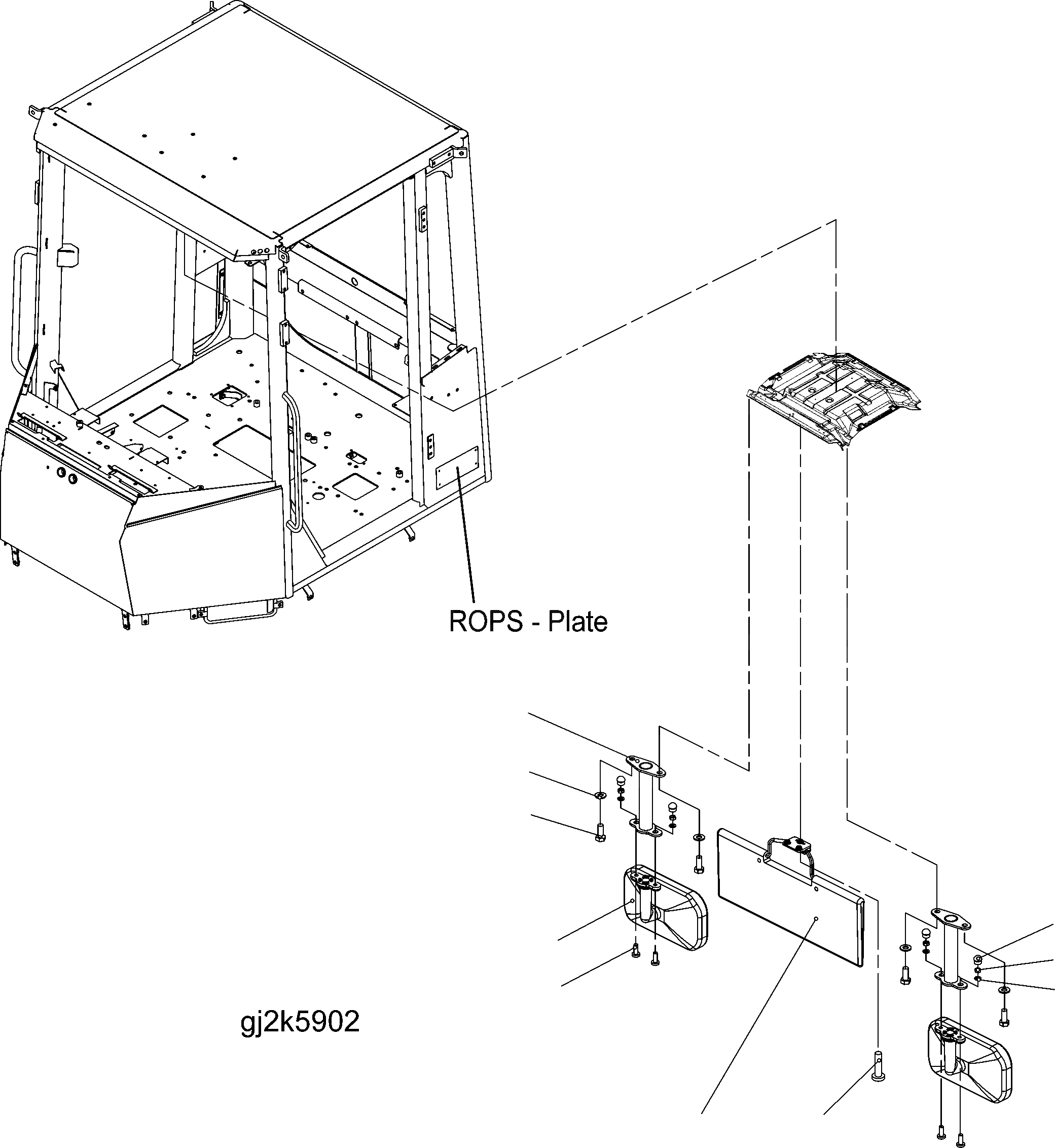 ROPS - Plate

gj2k5902