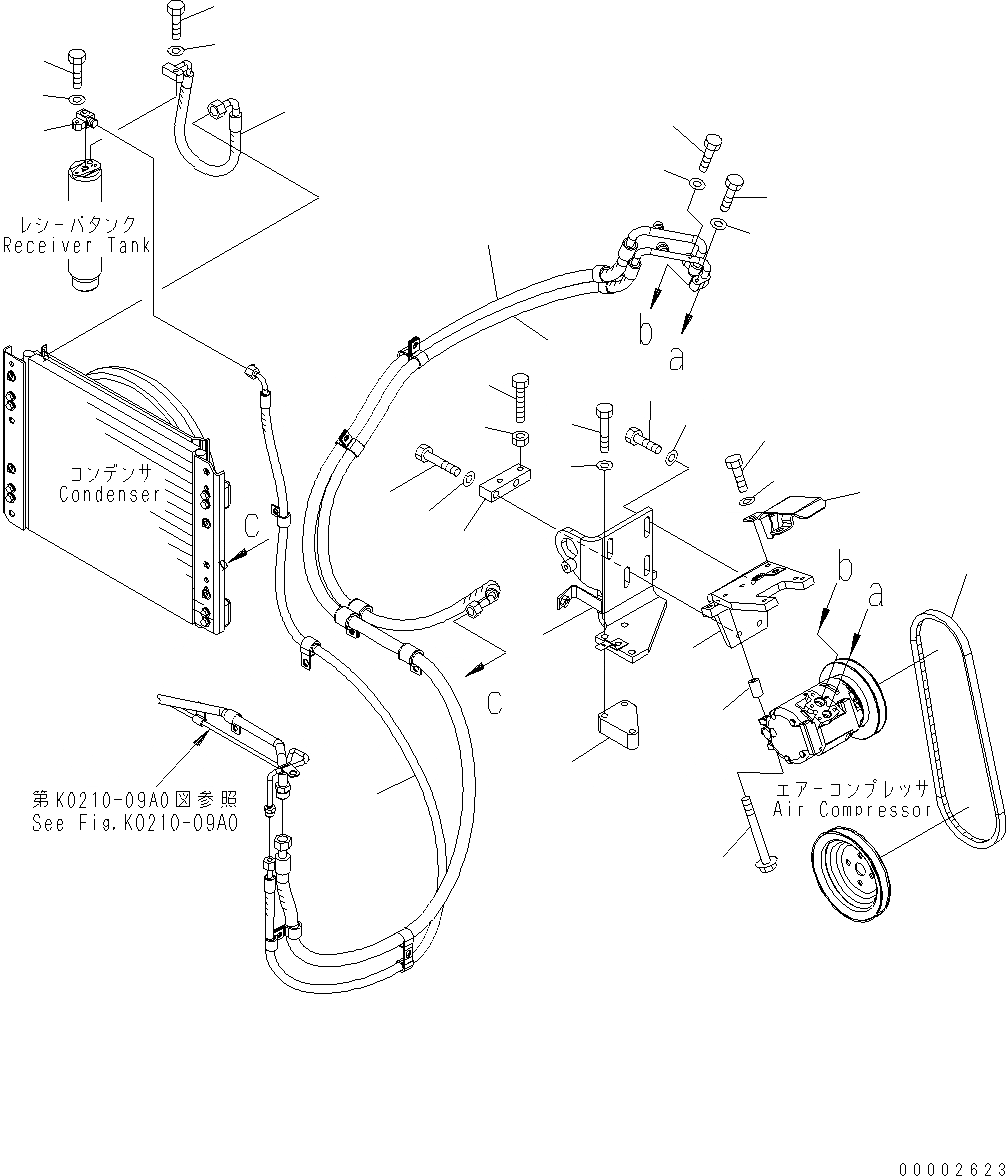 レシーバタンク
Receiver Tank

b
a

コンデンサ
Condenser

C

b
a

C

第K0210-09A0図参照
See Fig.K0210-09A0

エアーコンプレッサ
Air Compressor

00002623