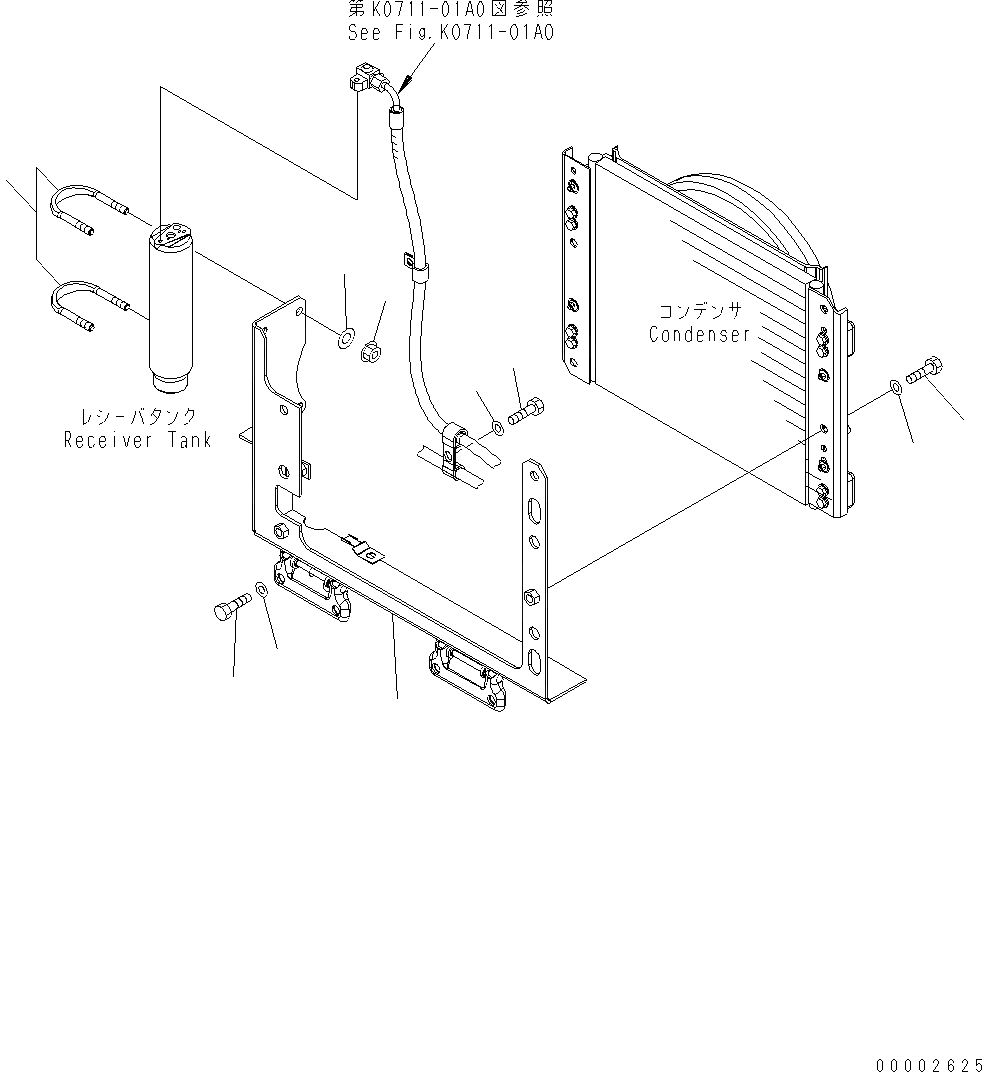 第K0711-01A0図参照
See Fig.K0711-01A0

コンデンサ
Condenser

レシーバタンク
Receiver Tank

00002625