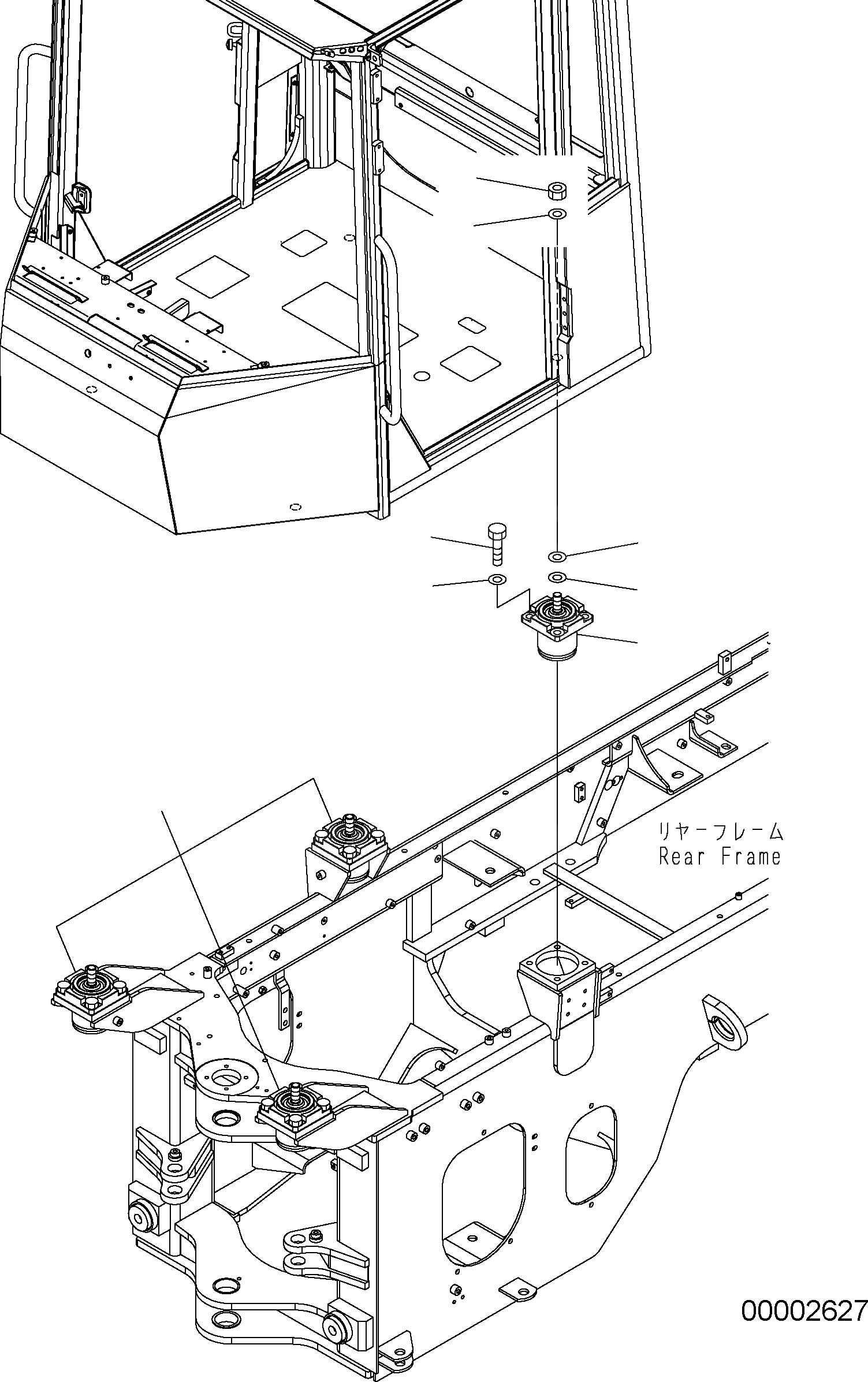 リヤーフレーム
Rear Frame

00002627