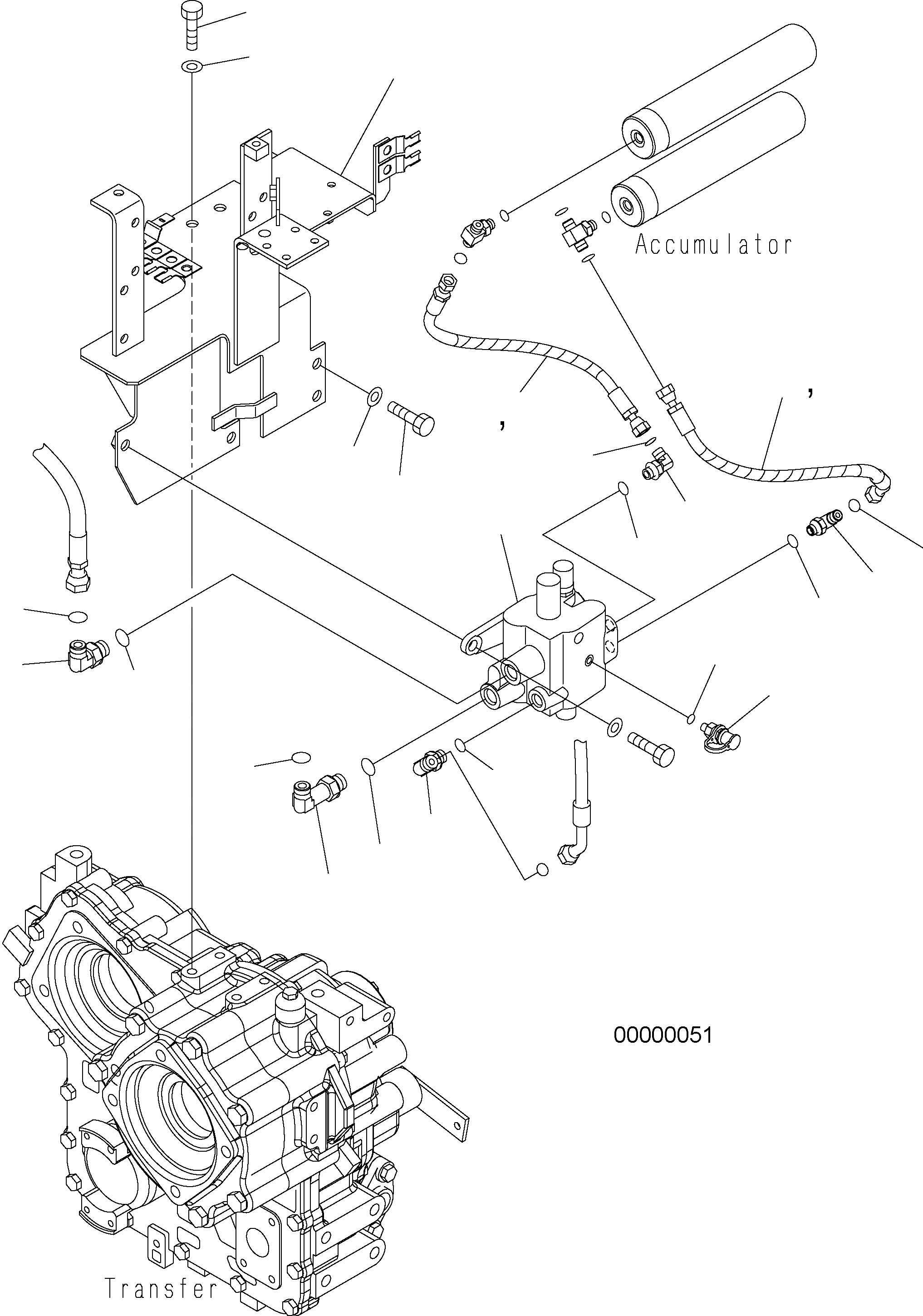 Accumulator

,

,

00000051

Transfer