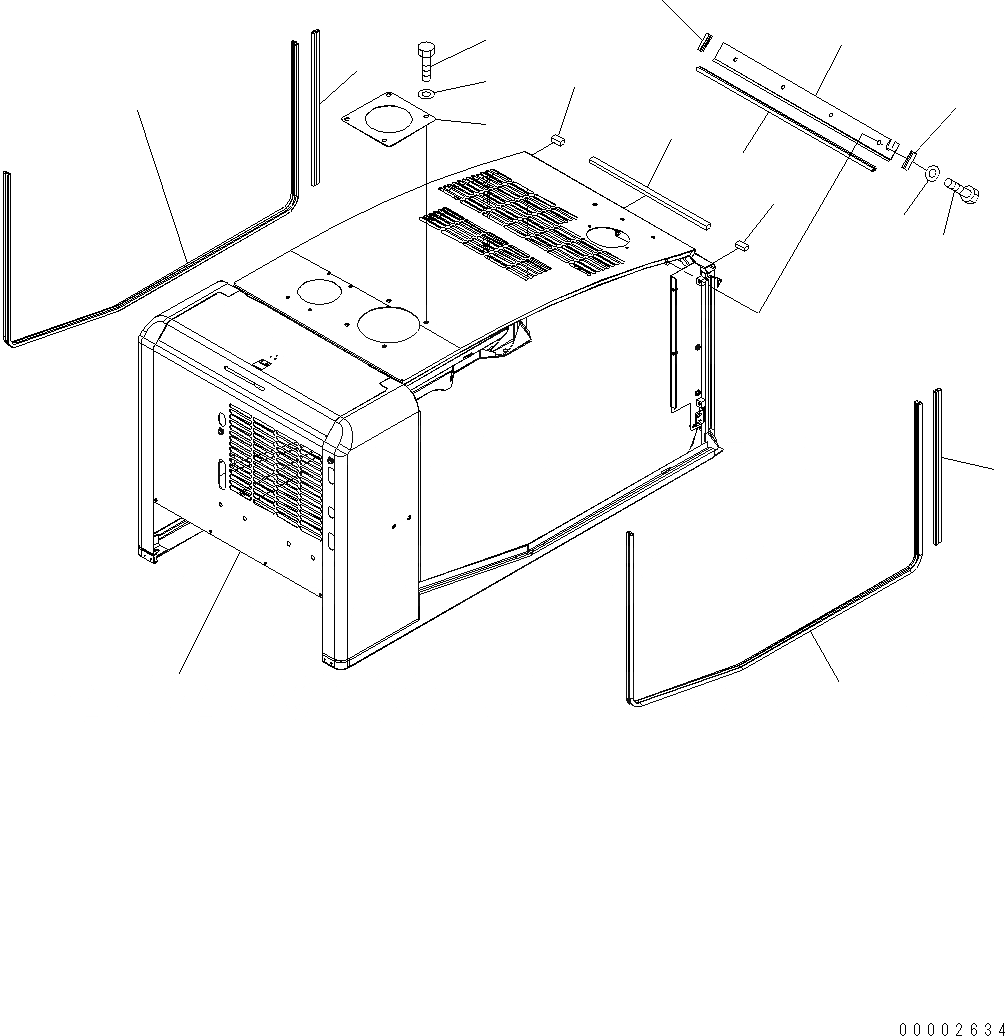 00002634