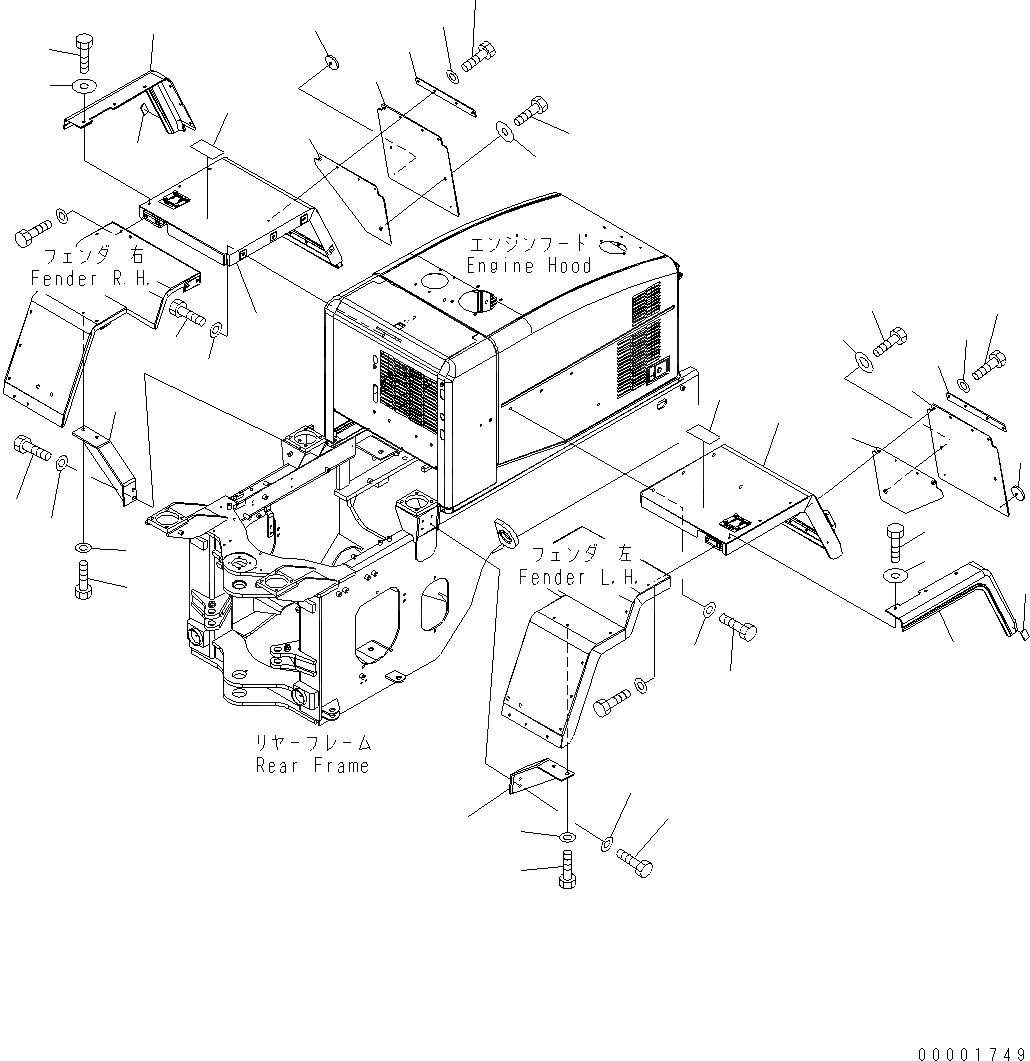 フェンダ 右
Fender R.H.

エンジンフード
Engine Hood

フェンダ 左
Fender L.H.

リヤーフレーム
Rear Frame

00001749