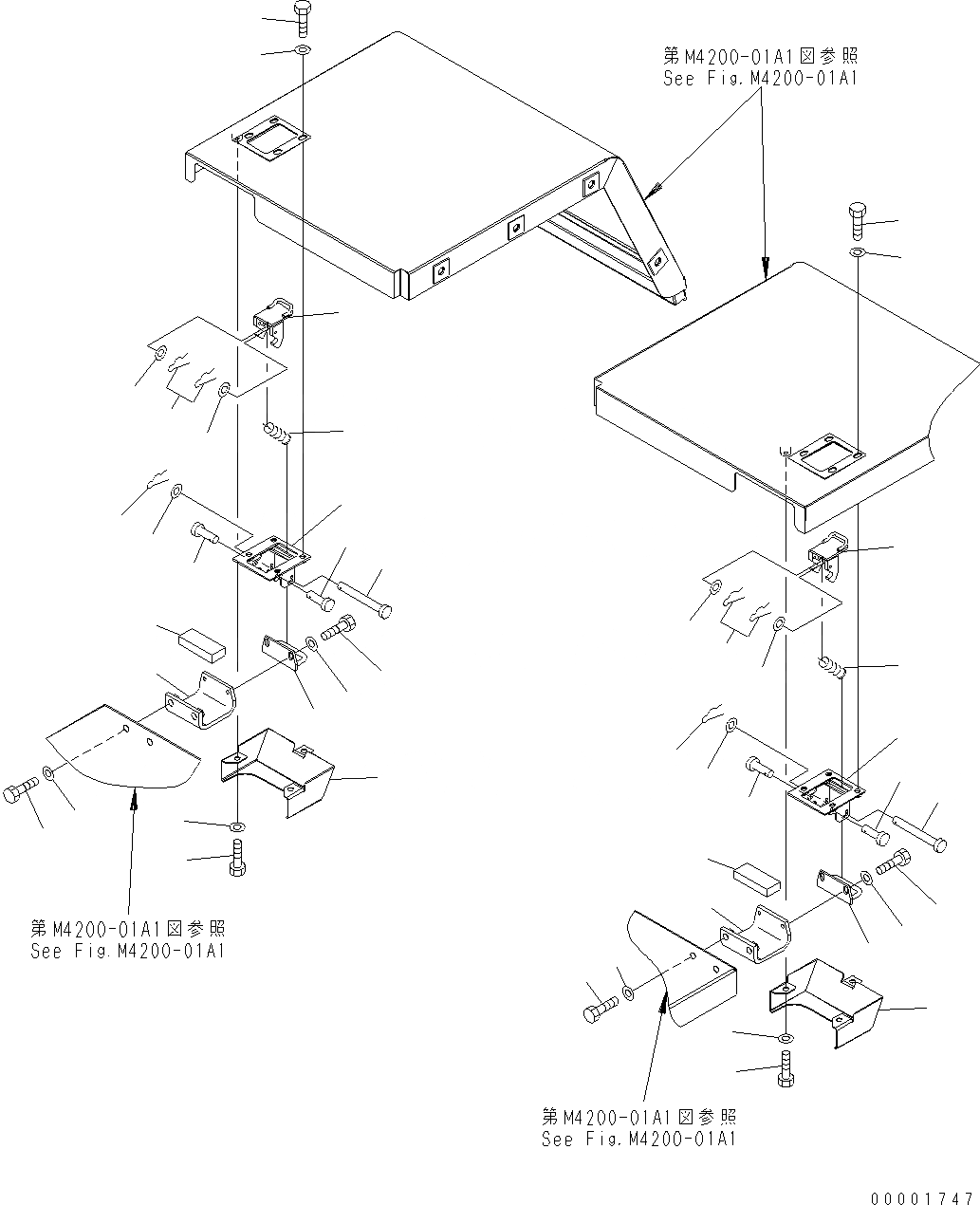 第M4200-01A1図参照
See Fig.M4200-01A1

第M4200-01A1図参照
See Fig.M4200-01A1

第M4200-01A1図参照
See Fig.M4200-01A1

00001747